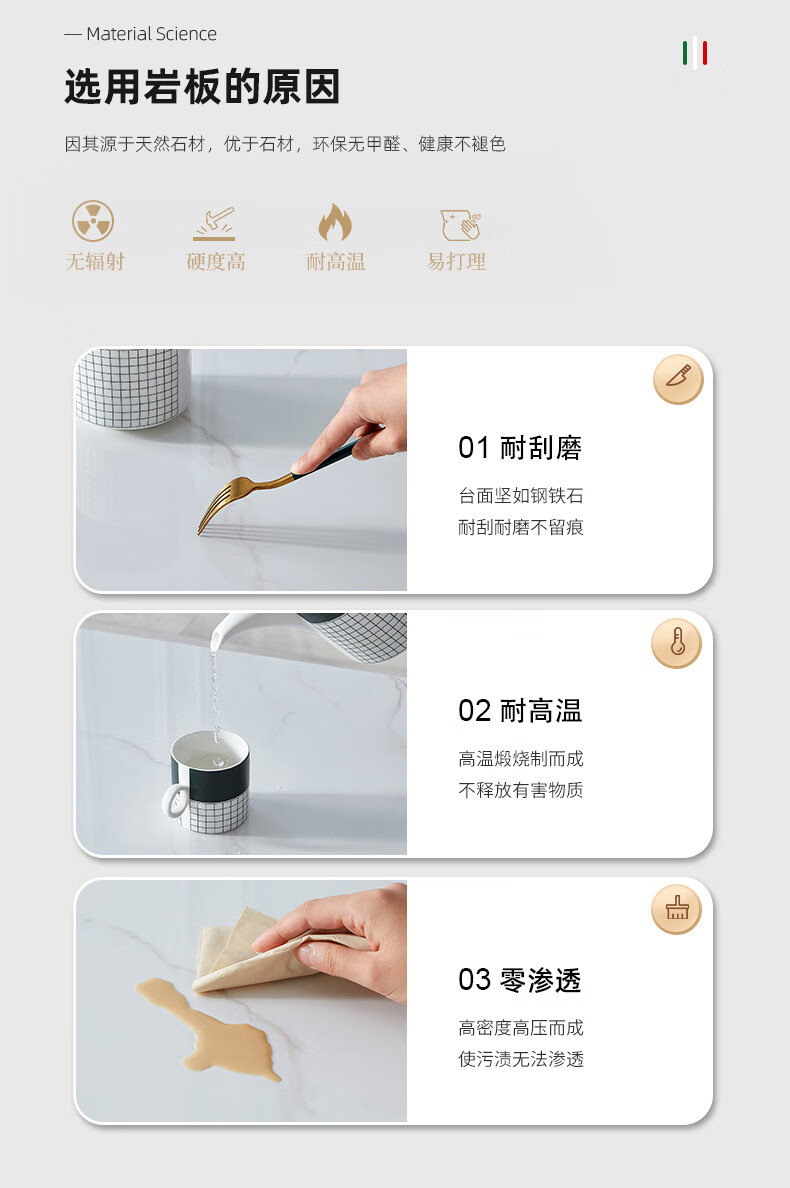 — Material Science

选用岩板的原因

因其源于天然石材，优于石材，环保无甲醛、健康不褪色

无辐射　硬度高　耐高温　易打理

01 耐刮磨

台面坚如钢铁石
耐刮耐磨不留痕

02 耐高温

高温煅烧制而成
不释放有害物质

03 零渗透

高密度高压而成
使污渍无法渗透