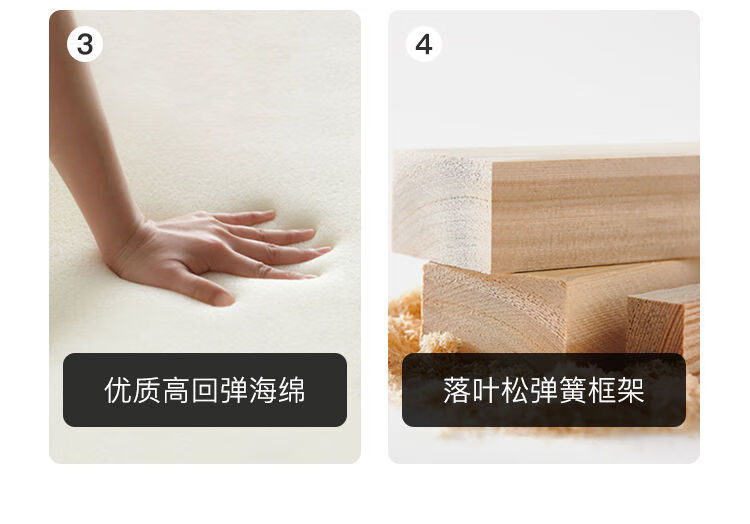 3

优质高回弹海绵

4

落叶松弹簧框架