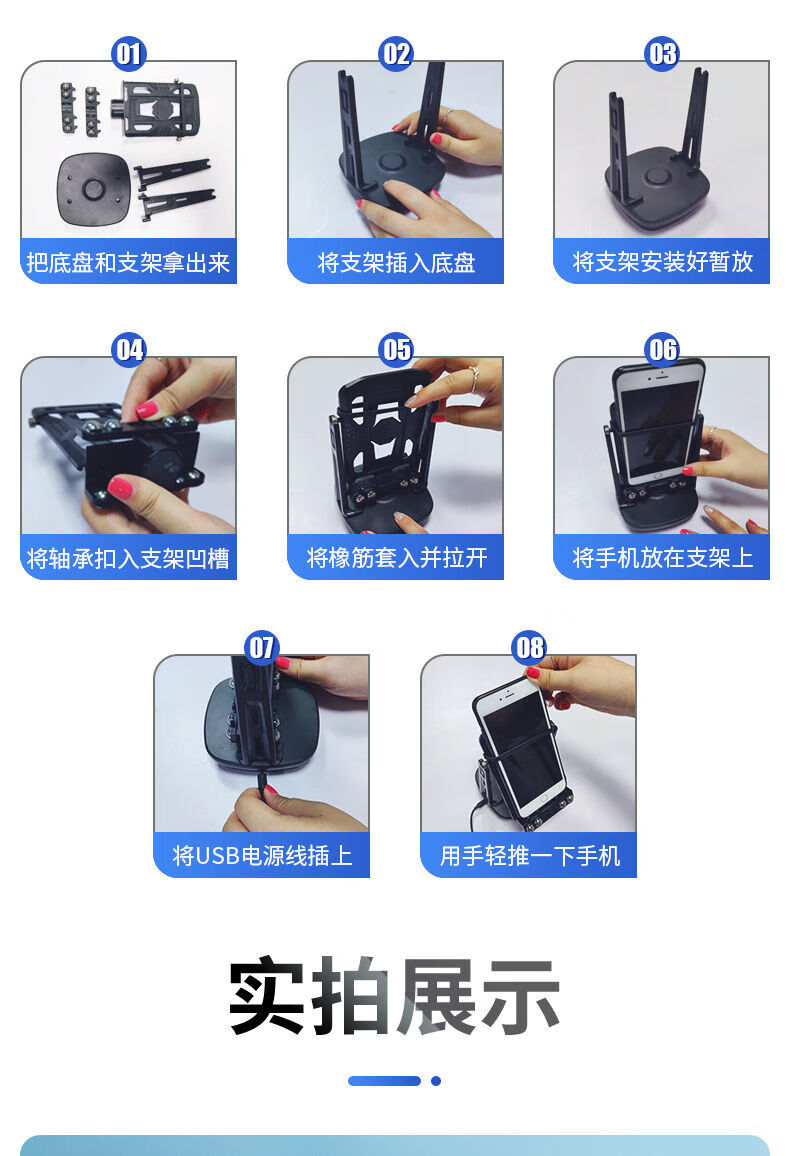 01
把底盘和支架拿出来

02
将支架插入底盘

03
将支架安装好暂放

04
将轴承扣入支架凹槽

05
将橡筋套入并拉开

06
将手机放在支架上

07
将USB电源线插上

08
用手轻推一下手机

实拍展示