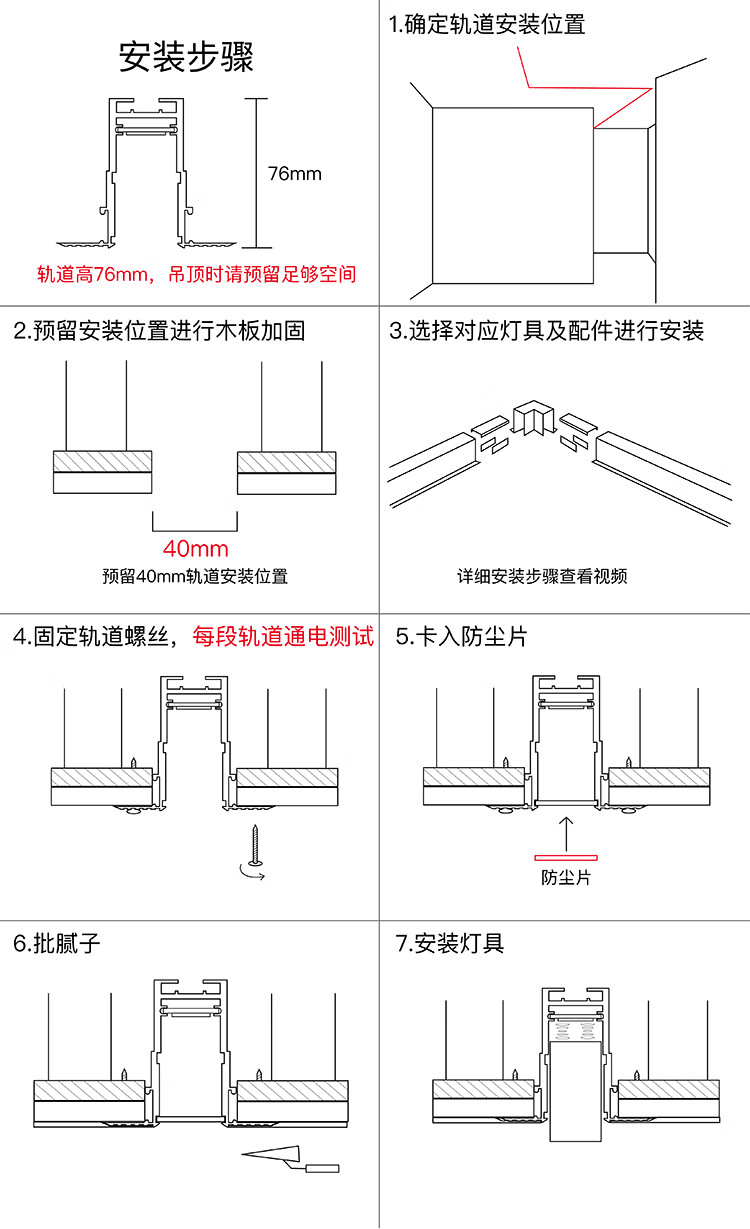 安装步骤

76mm

轨道高76mm，吊顶时请预留足够空间

1.确定轨道安装位置

2.预留安装位置进行木板加固

40mm

预留40mm轨道安装位置

3.选择对应灯具及配件进行安装

详细安装步骤查看视频

4.固定轨道螺丝，每段轨道通电测试

5.卡入防尘片

防尘片

6.批腻子

7.安装灯具