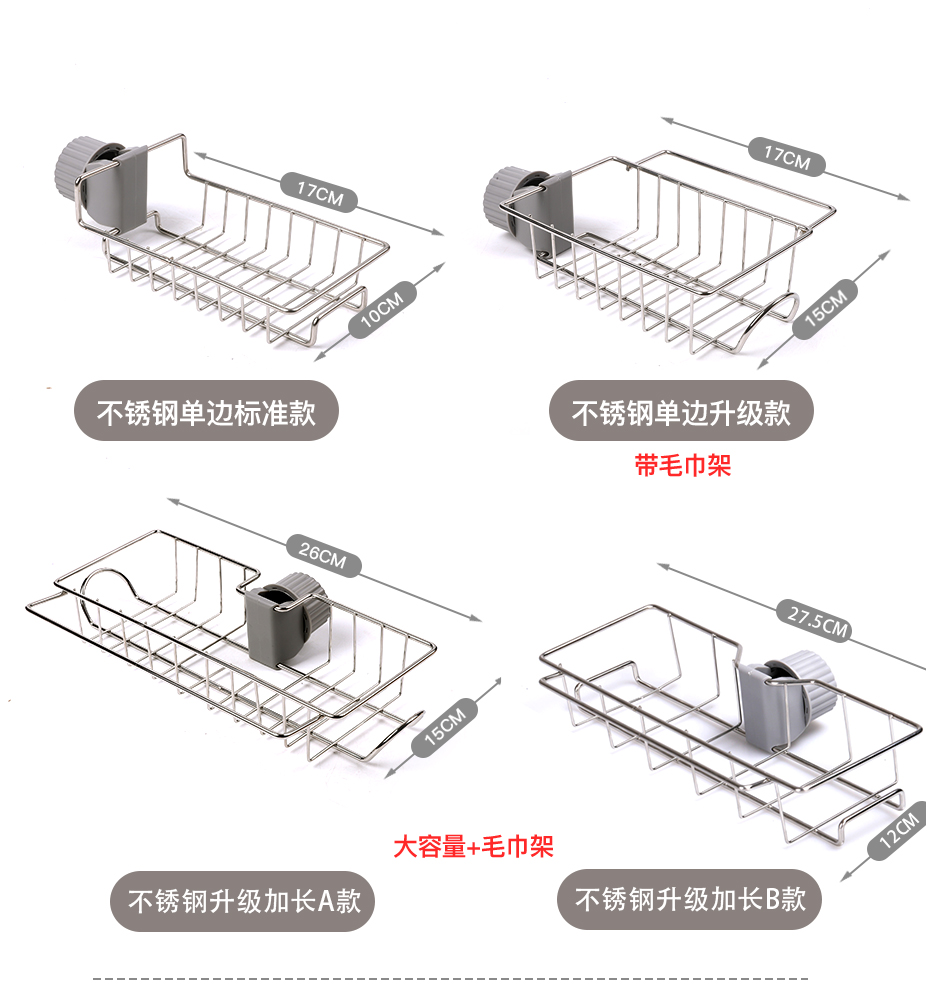 17CM

10CM

不锈钢单边标准款

17CM

15CM

不锈钢单边升级款

带毛巾架

26CM

15CM

大容量+毛巾架

不锈钢升级加长A款

27.5CM

12CM

不锈钢升级加长B款