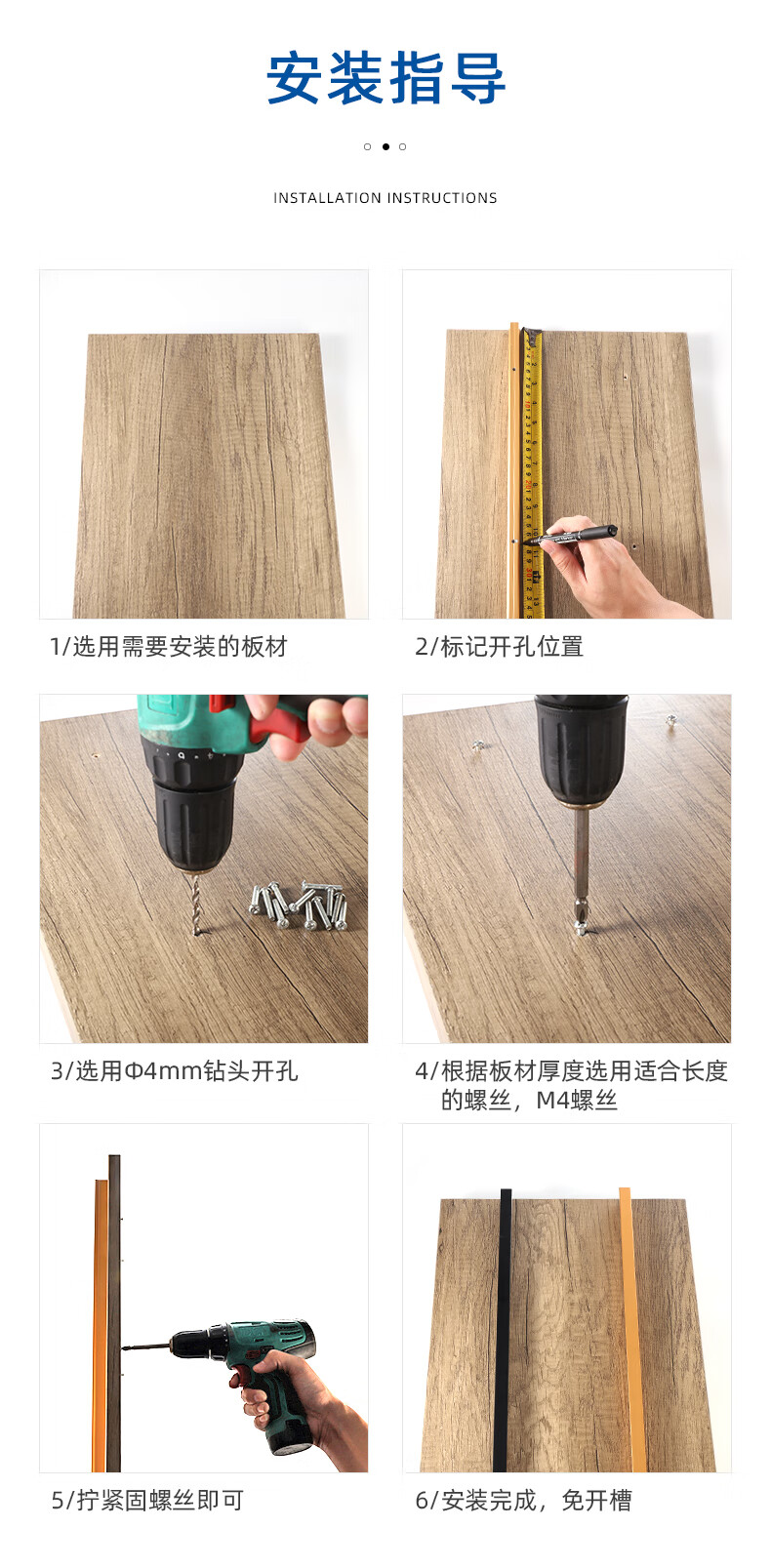 安装指导

INSTALLATION INSTRUCTIONS

1/选用需要安装的板材

2/标记开孔位置

3/选用Φ4mm钻头开孔

4/根据板材厚度选用适合长度的螺丝，M4螺丝

5/拧紧固螺丝即可

6/安装完成，免开槽