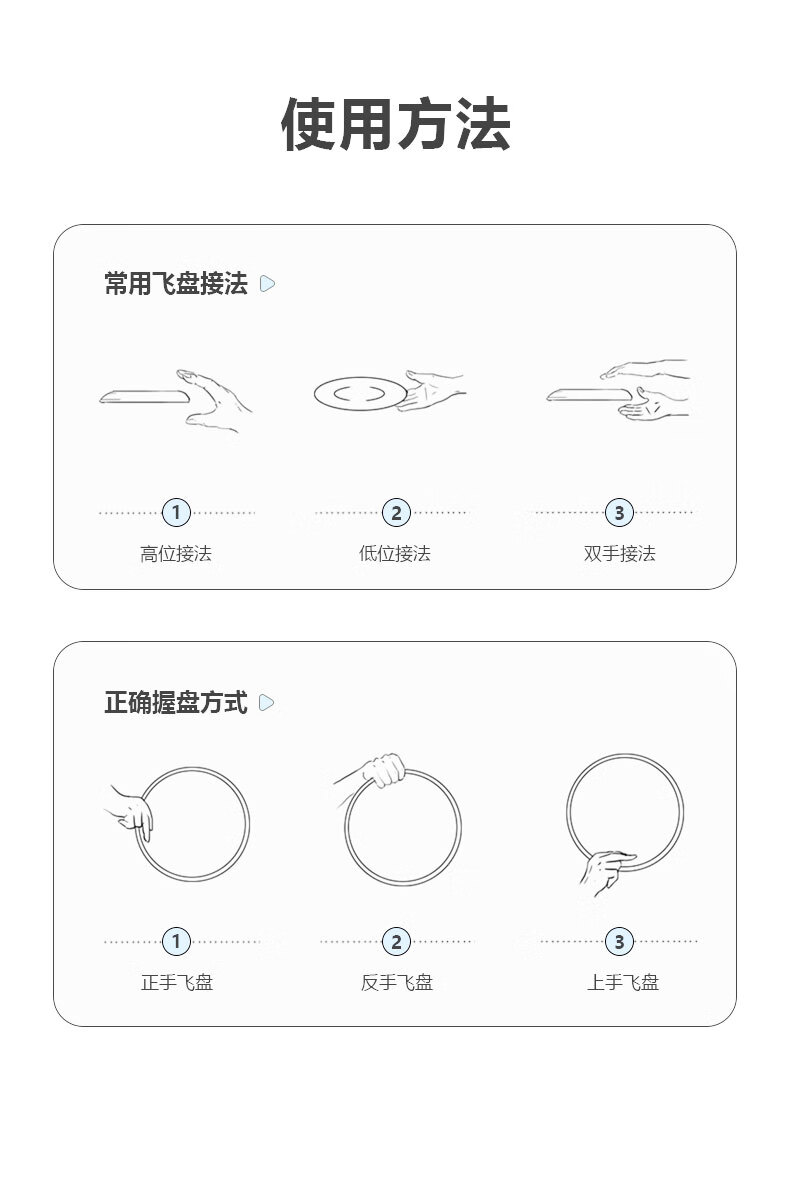 使用方法

常用飞盘接法

1
高位接法

2
低位接法

3
双手接法

正确握盘方式

1
正手飞盘

2
反手飞盘

3
上手飞盘