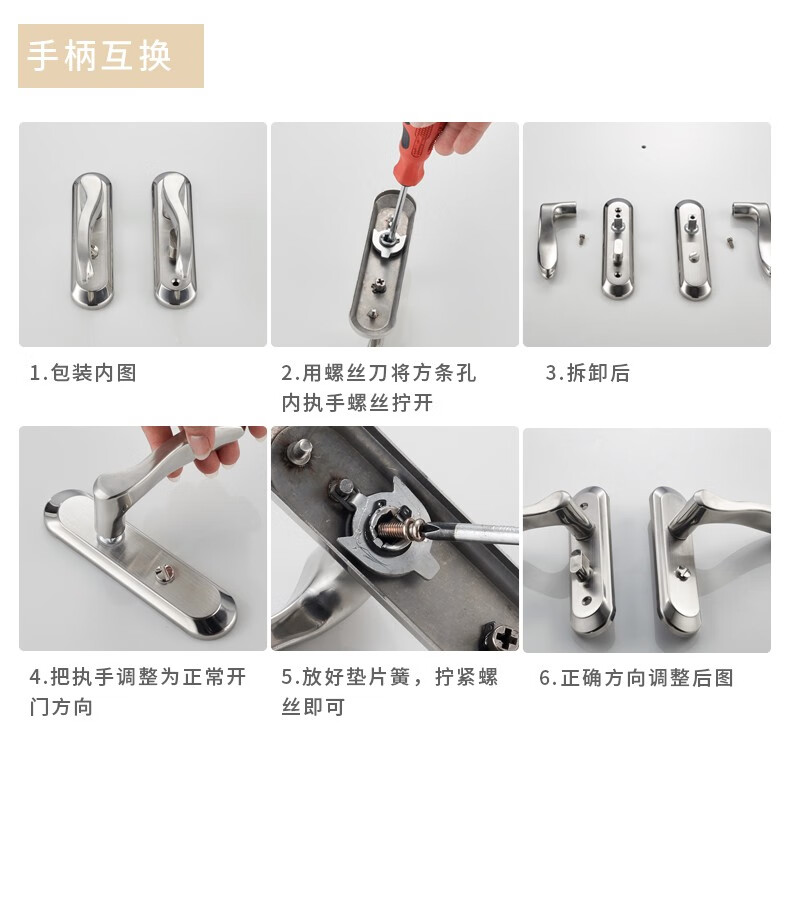 手柄互换

1.包装内图

2.用螺丝刀将方条孔内执手螺丝拧开

3.拆卸后

4.把执手调整为正常开门方向

5.放好垫片簧，拧紧螺丝即可

6.正确方向调整后图