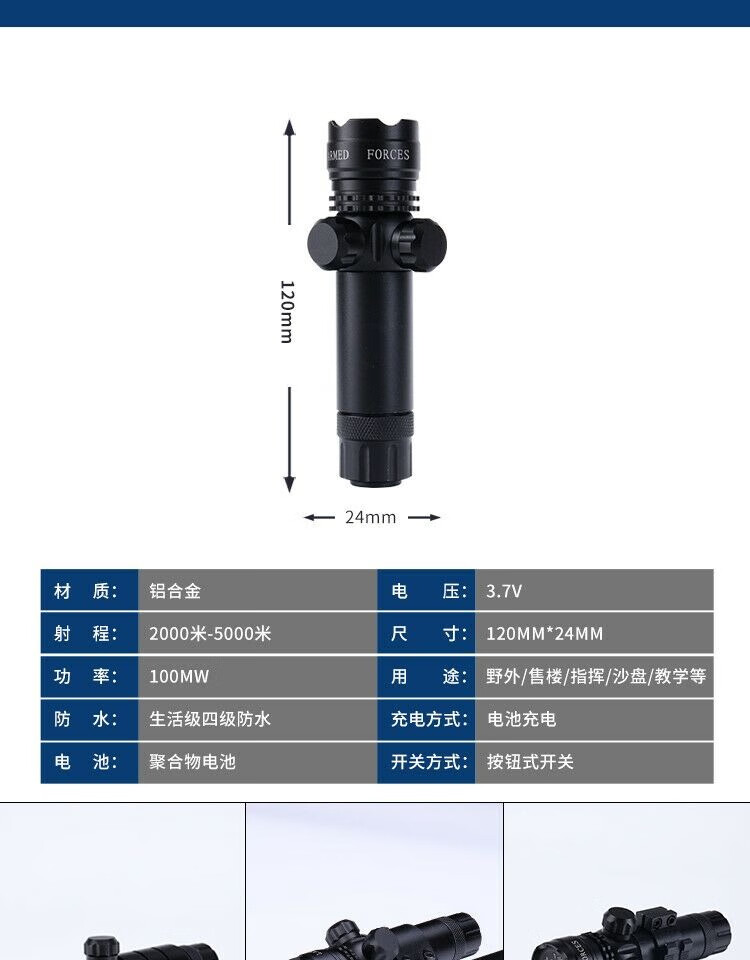 RMED FORCES

120mm

24mm

| 材 质: | 铝合金 | 电 压: | 3.7V |
|---|---|---|---|
| 射 程: | 2000米-5000米 | 尺 寸: | 120MM*24MM |
| 功 率: | 100MW | 用 途: | 野外/售楼/指挥/沙盘/教学等 |
| 防 水: | 生活级四级防水 | 充电方式: | 电池充电 |
| 电 池: | 聚合物电池 | 开关方式: | 按钮式开关 |