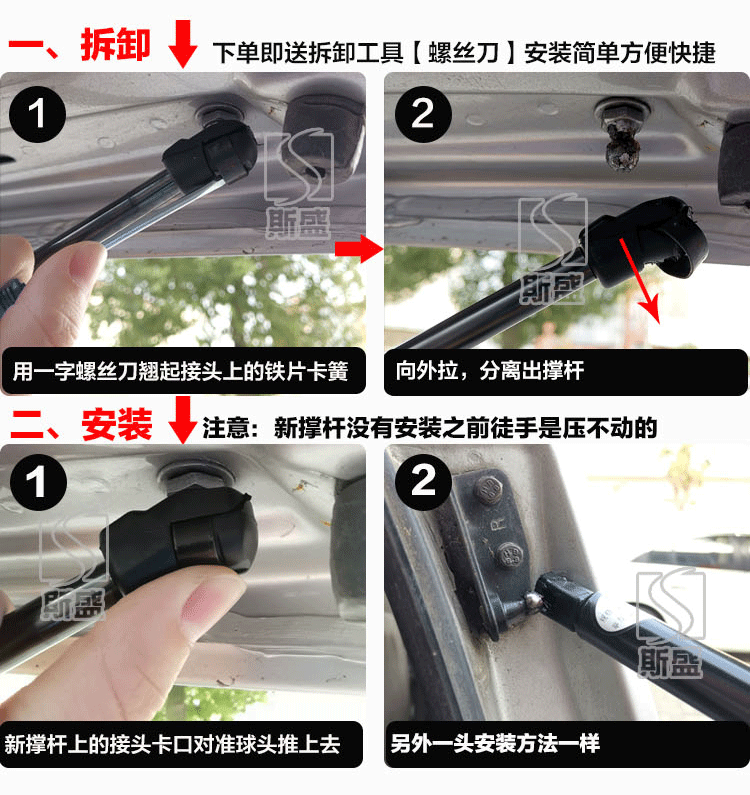 一、拆卸 下单即送拆卸工具【螺丝刀】安装简单方便快捷

1
斯盛
用一字螺丝刀翘起接头上的铁片卡簧

2
斯盛
向外拉，分离出撑杆

二、安装 注意：新撑杆没有安装之前徒手是压不动的

1
斯盛
新撑杆上的接头卡口对准球头推上去

2
R
斯盛
另外一头安装方法一样