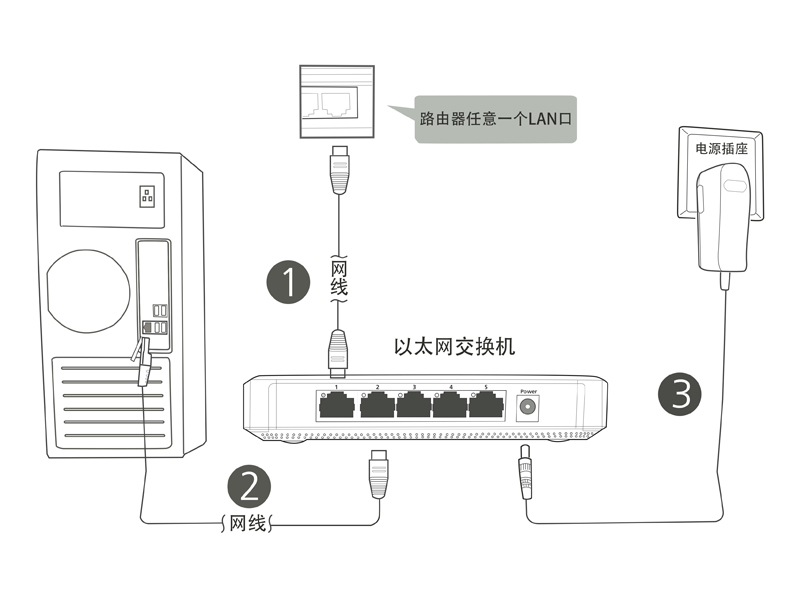 路由器任意一个LAN口

电源插座

1

网线

以太网交换机

1 2 3 4 5

Power

3

2

网线