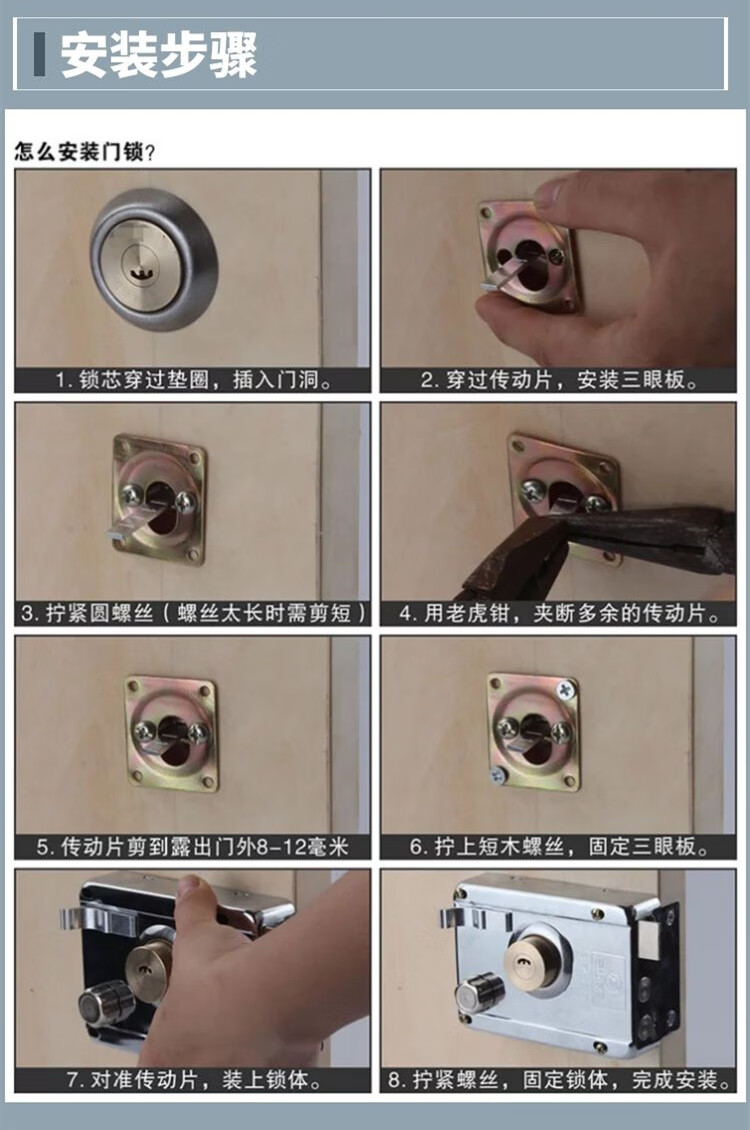 安装步骤

怎么安装门锁？

1. 锁芯穿过垫圈，插入门洞。

2. 穿过传动片，安装三眼板。

3. 拧紧圆螺丝（螺丝太长时需剪短）

4. 用老虎钳，夹断多余的传动片。

5. 传动片剪到露出门外8-12毫米

6. 拧上短木螺丝，固定三眼板。

7. 对准传动片，装上锁体。

8. 拧紧螺丝，固定锁体，完成安装。