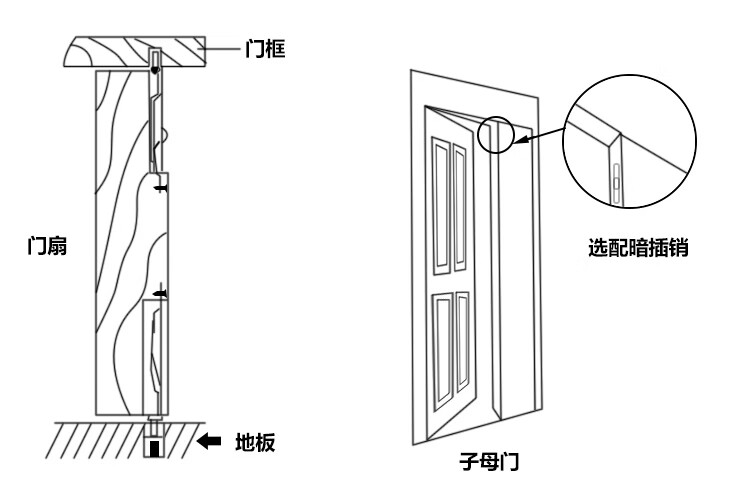 门框

门扇

地板

选配暗插销

子母门