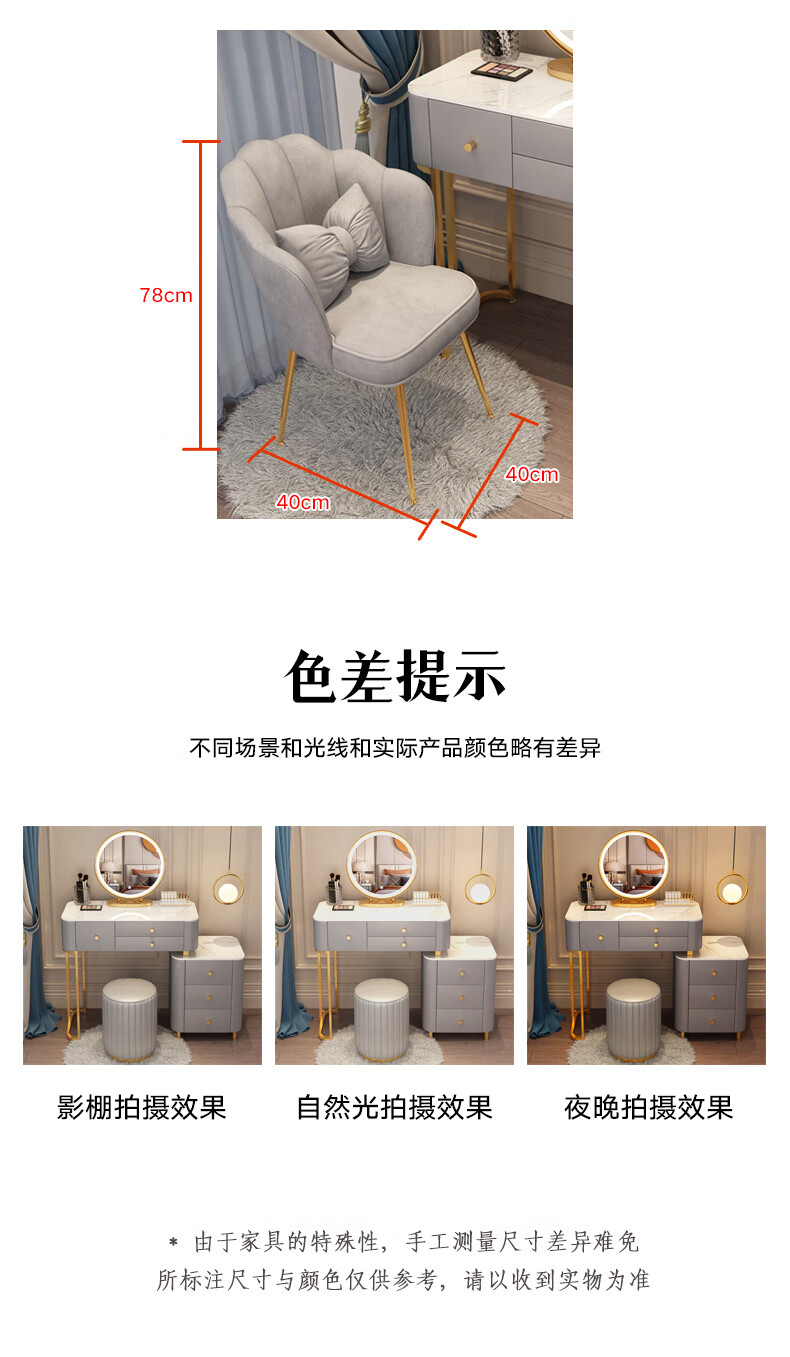 78cm

40cm

40cm

色差提示

不同场景和光线和实际产品颜色略有差异

影棚拍摄效果

自然光拍摄效果

夜晚拍摄效果

* 由于家具的特殊性，手工测量尺寸差异难免
所标注尺寸与颜色仅供参考，请以收到实物为准