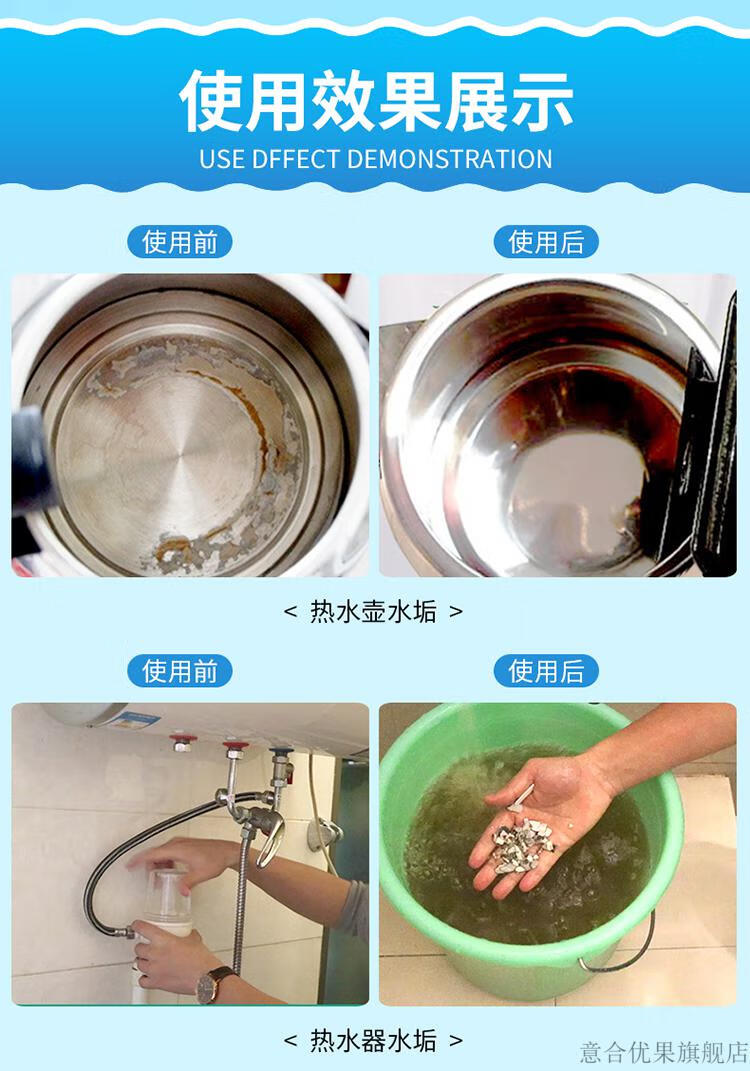 使用效果展示
USE DFFECT DEMONSTRATION

使用前

使用后

< 热水壶水垢 >

使用前

使用后

< 热水器水垢 >

意合优果旗舰店