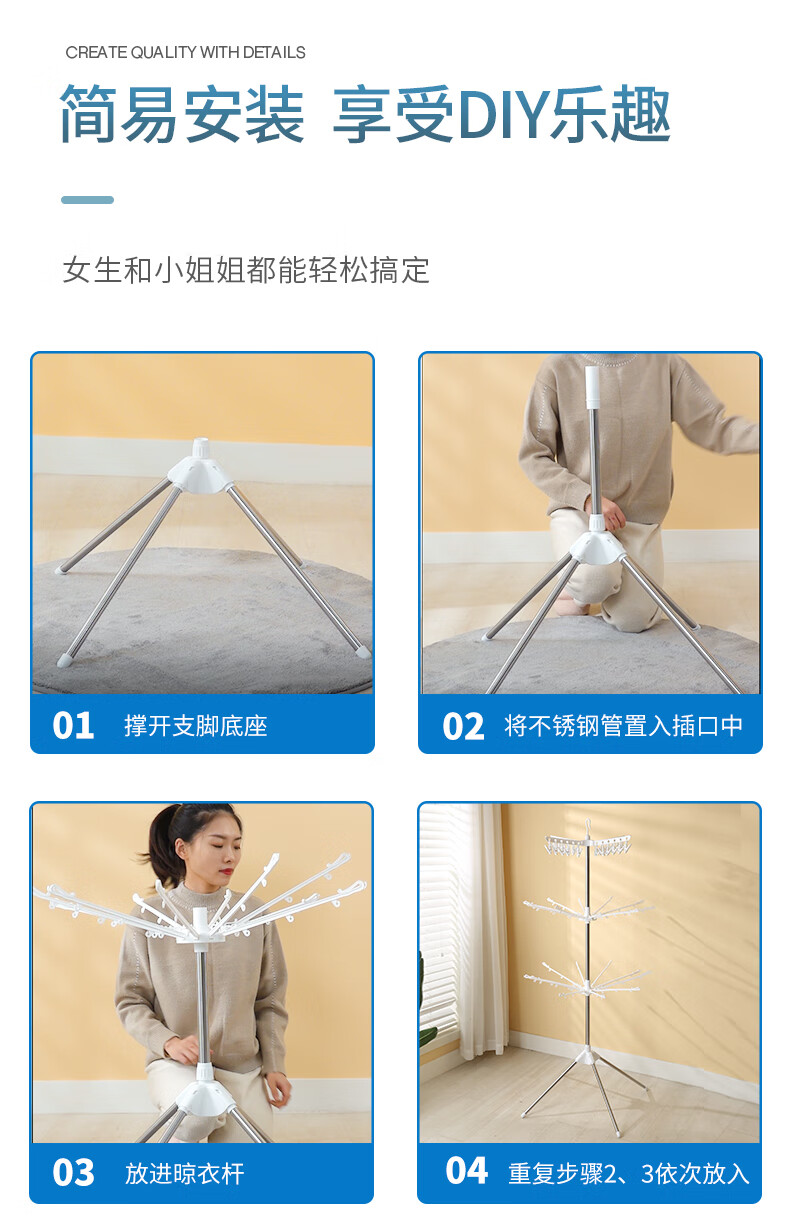 CREATE QUALITY WITH DETAILS

简易安装 享受DIY乐趣

女生和小姐姐都能轻松搞定

01 撑开支脚底座

02 将不锈钢管置入插口中

03 放进晾衣杆

04 重复步骤2、3依次放入