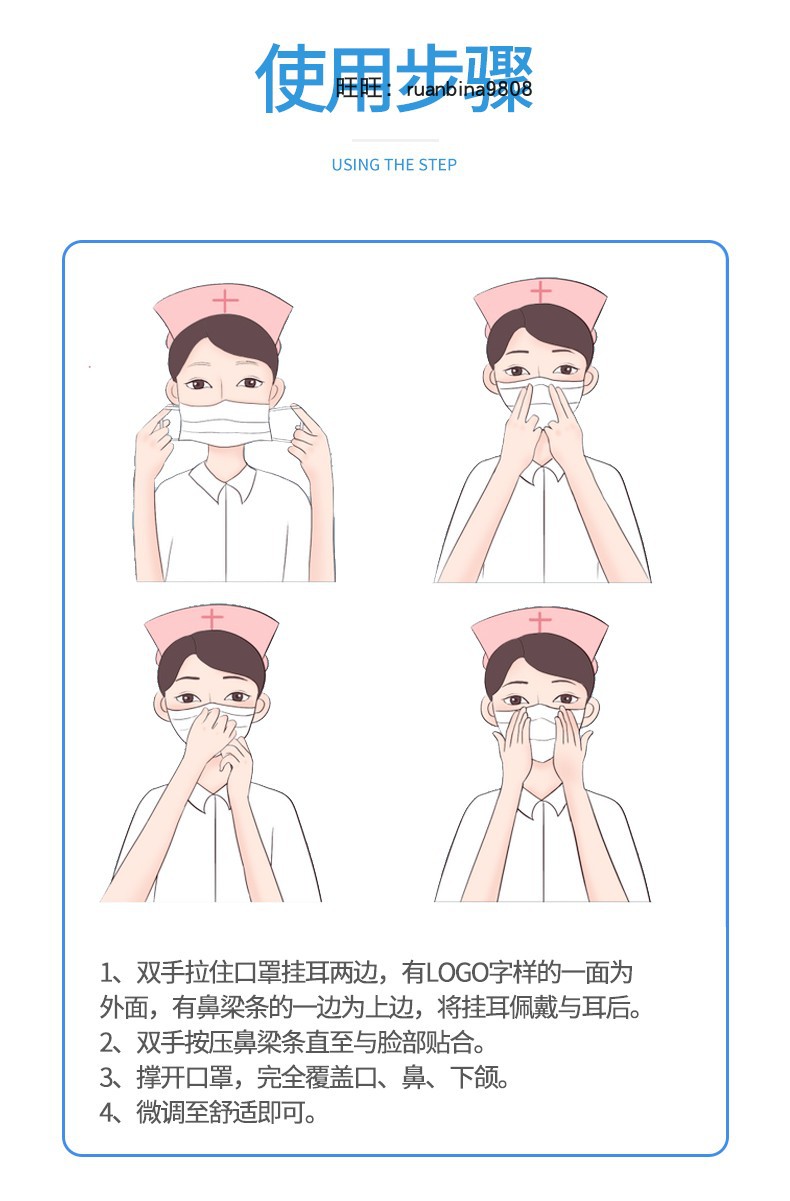 使用步骤
旺旺：ruanbina9808

USING THE STEP

1、双手拉住口罩挂耳两边，有LOGO字样的一面为外面，有鼻梁条的一边为上边，将挂耳佩戴与耳后。
2、双手按压鼻梁条直至与脸部贴合。
3、撑开口罩，完全覆盖口、鼻、下颌。
4、微调至舒适即可。