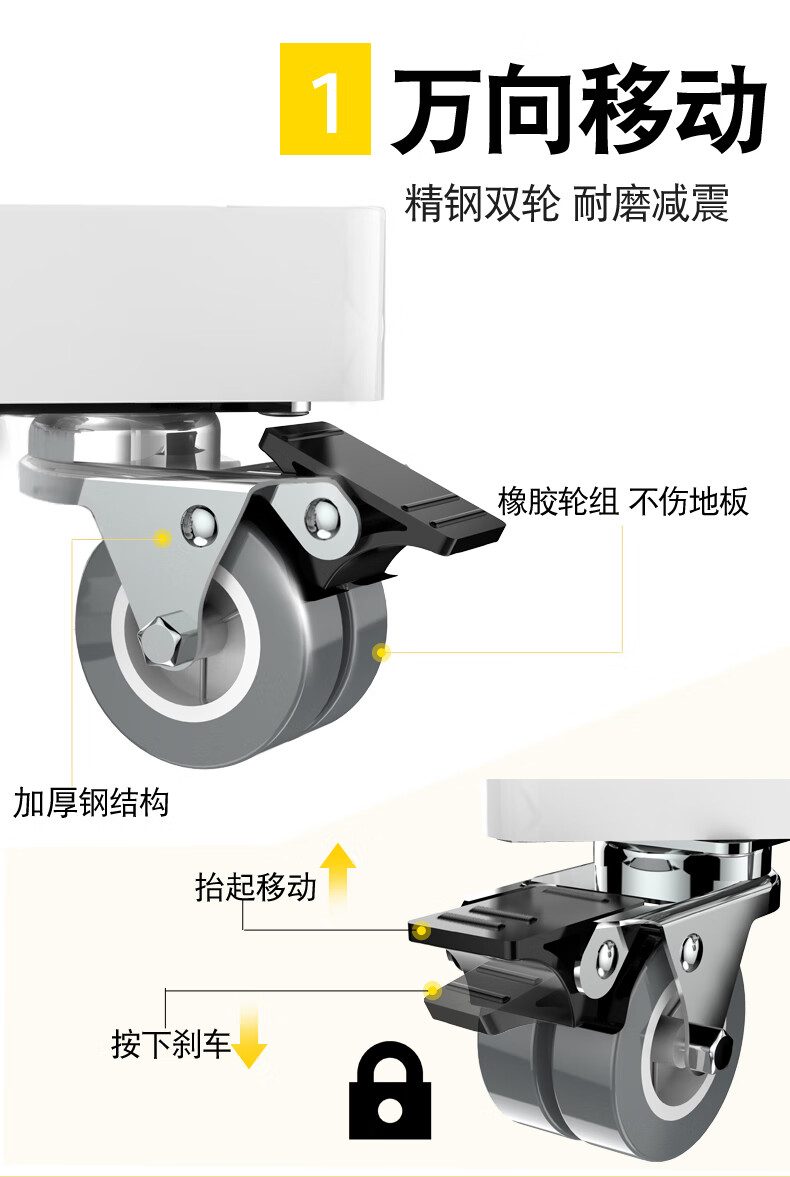 1 万向移动

精钢双轮 耐磨减震

橡胶轮组 不伤地板

加厚钢结构

抬起移动

按下刹车