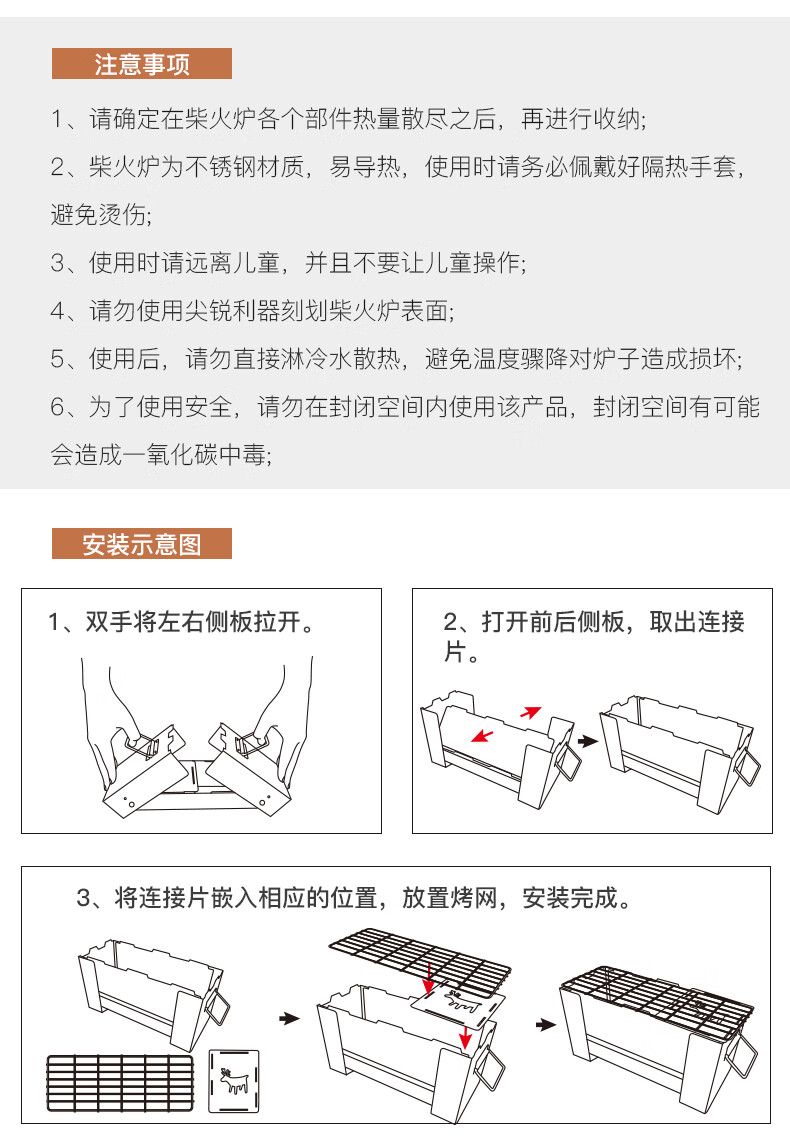 注意事项

1、请确定在柴火炉各个部件热量散尽之后，再进行收纳;

2、柴火炉为不锈钢材质，易导热，使用时请务必佩戴好隔热手套，避免烫伤;

3、使用时请远离儿童，并且不要让儿童操作;

4、请勿使用尖锐利器刻划柴火炉表面;

5、使用后，请勿直接淋冷水散热，避免温度骤降对炉子造成损坏;

6、为了使用安全，请勿在封闭空间内使用该产品，封闭空间有可能会造成一氧化碳中毒;

安装示意图

1、双手将左右侧板拉开。

2、打开前后侧板，取出连接片。

3、将连接片嵌入相应的位置，放置烤网，安装完成。