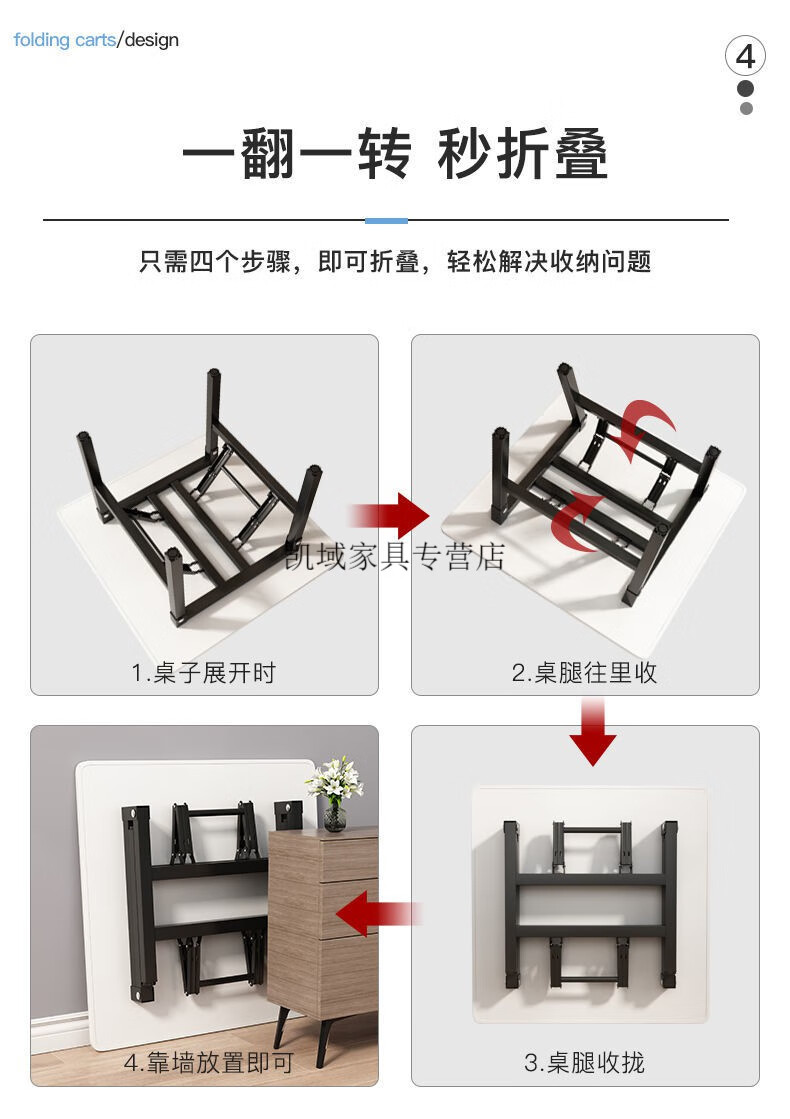 folding carts/design

4

一翻一转 秒折叠

只需四个步骤，即可折叠，轻松解决收纳问题

凯域家具专营店

1.桌子展开时

2.桌腿往里收

4.靠墙放置即可

3.桌腿收拢