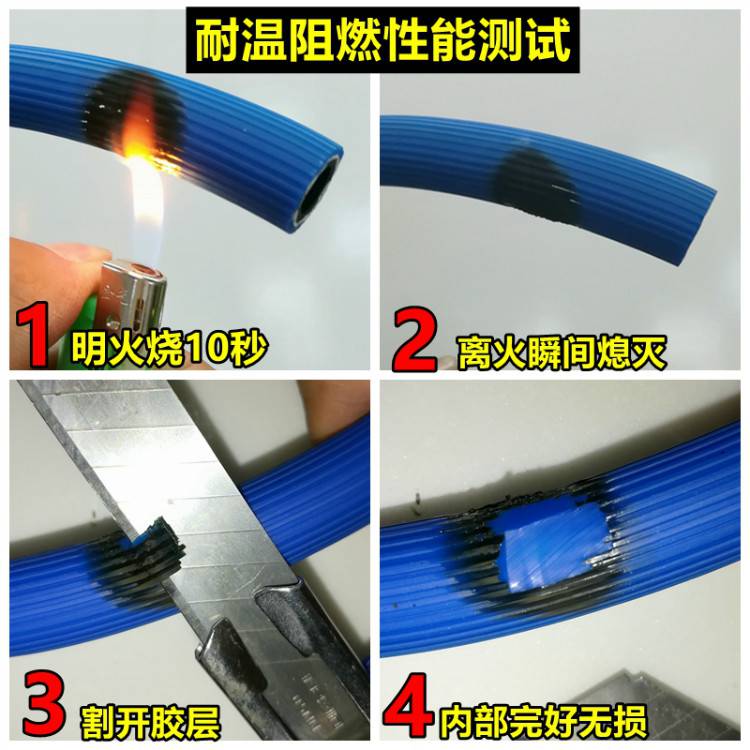 耐温阻燃性能测试

1 明火烧10秒

2 离火瞬间熄灭

3 割开胶层

4 内部完好无损