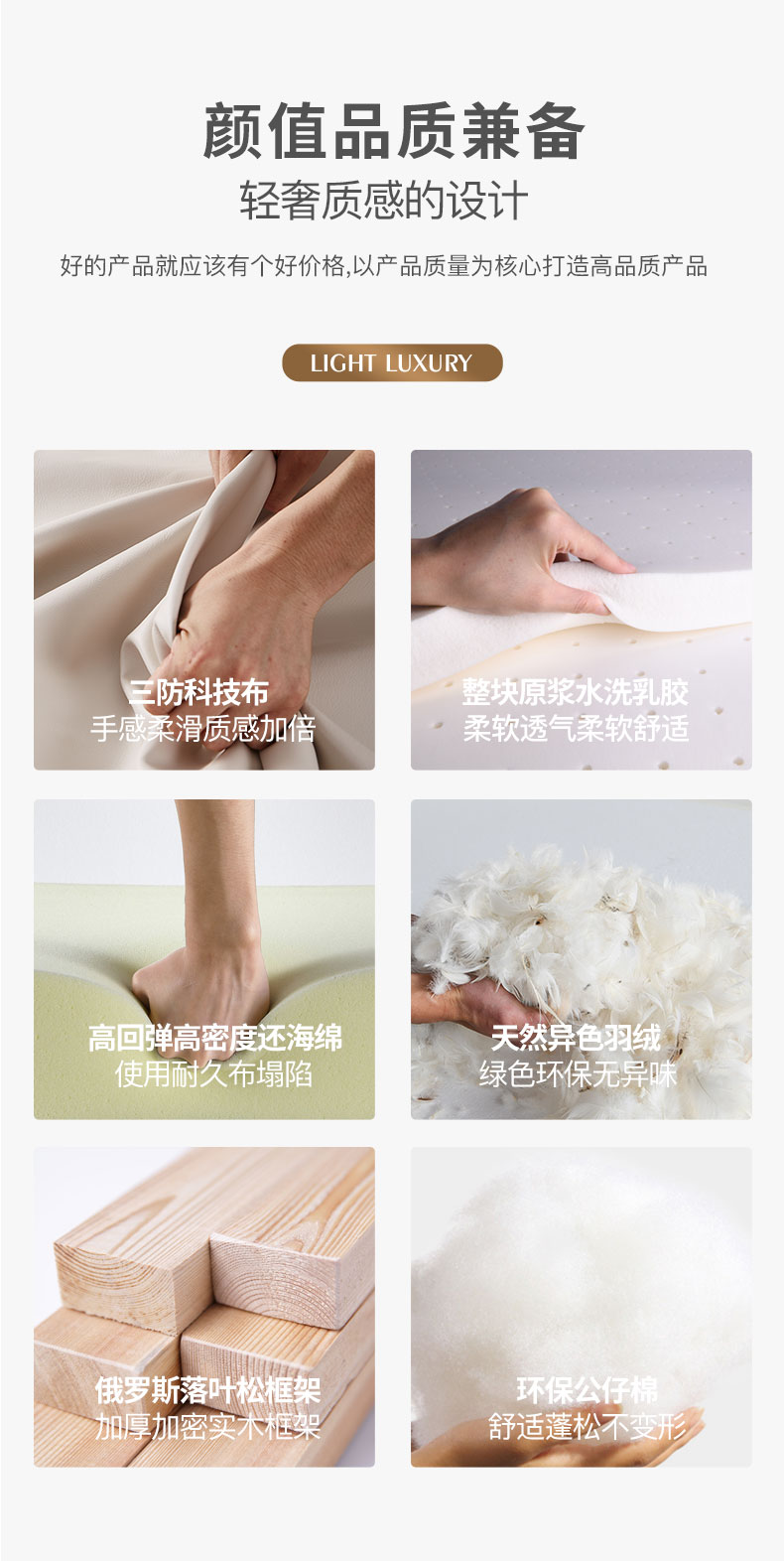 颜值品质兼备
轻奢质感的设计

好的产品就应该有个好价格,以产品质量为核心打造高品质产品

LIGHT LUXURY

三防科技布
手感柔滑质感加倍

整块原浆水洗乳胶
柔软透气柔软舒适

高回弹高密度还海绵
使用耐久布塌陷

天然异色羽绒
绿色环保无异味

俄罗斯落叶松框架
加厚加密实木框架

环保公仔棉
舒适蓬松不变形