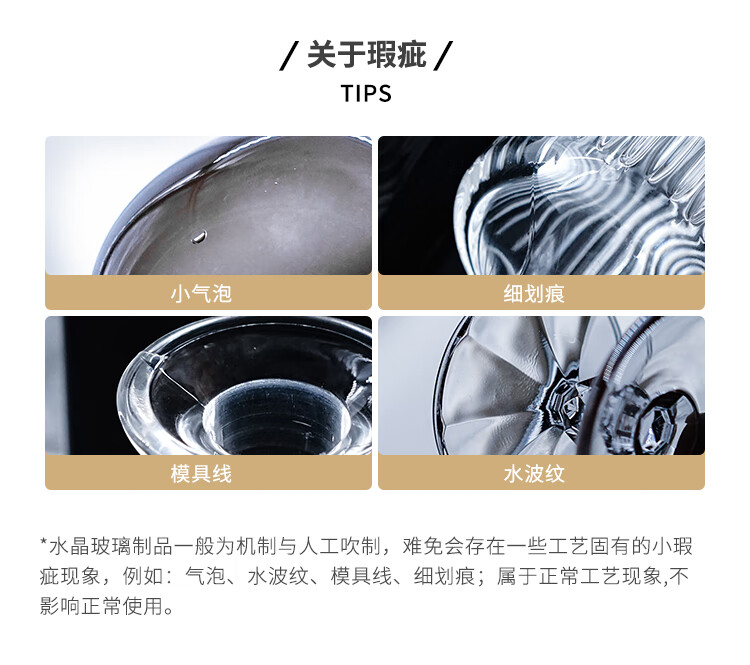 / 关于瑕疵 /
TIPS

小气泡

细划痕

模具线

水波纹

*水晶玻璃制品一般为机制与人工吹制，难免会存在一些工艺固有的小瑕疵现象，例如：气泡、水波纹、模具线、细划痕；属于正常工艺现象,不影响正常使用。