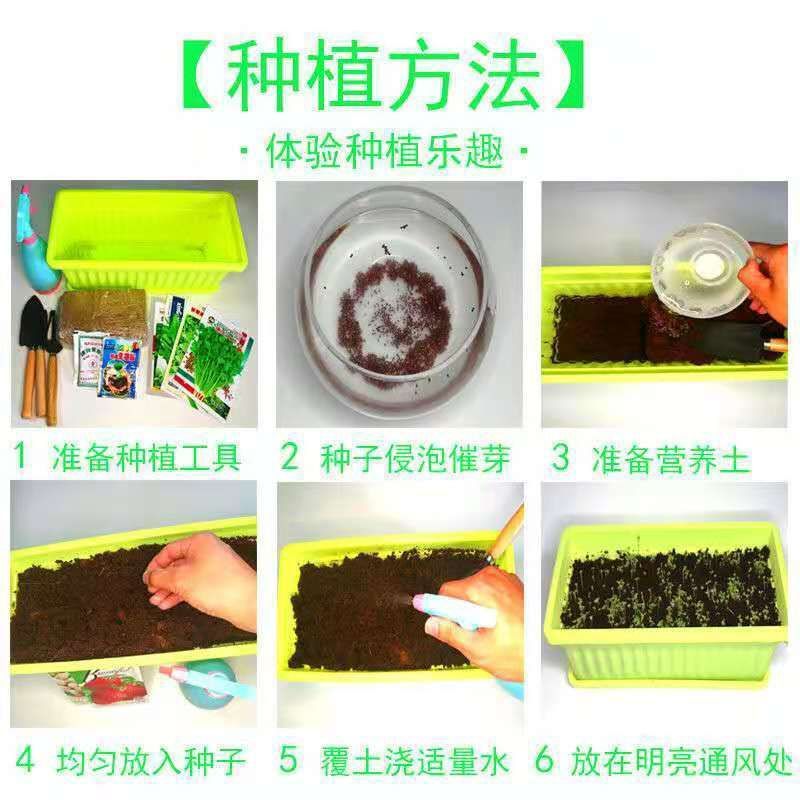 【种植方法】

· 体验种植乐趣 ·

1 准备种植工具

2 种子侵泡催芽

3 准备营养土

4 均匀放入种子

5 覆土浇适量水

6 放在明亮通风处