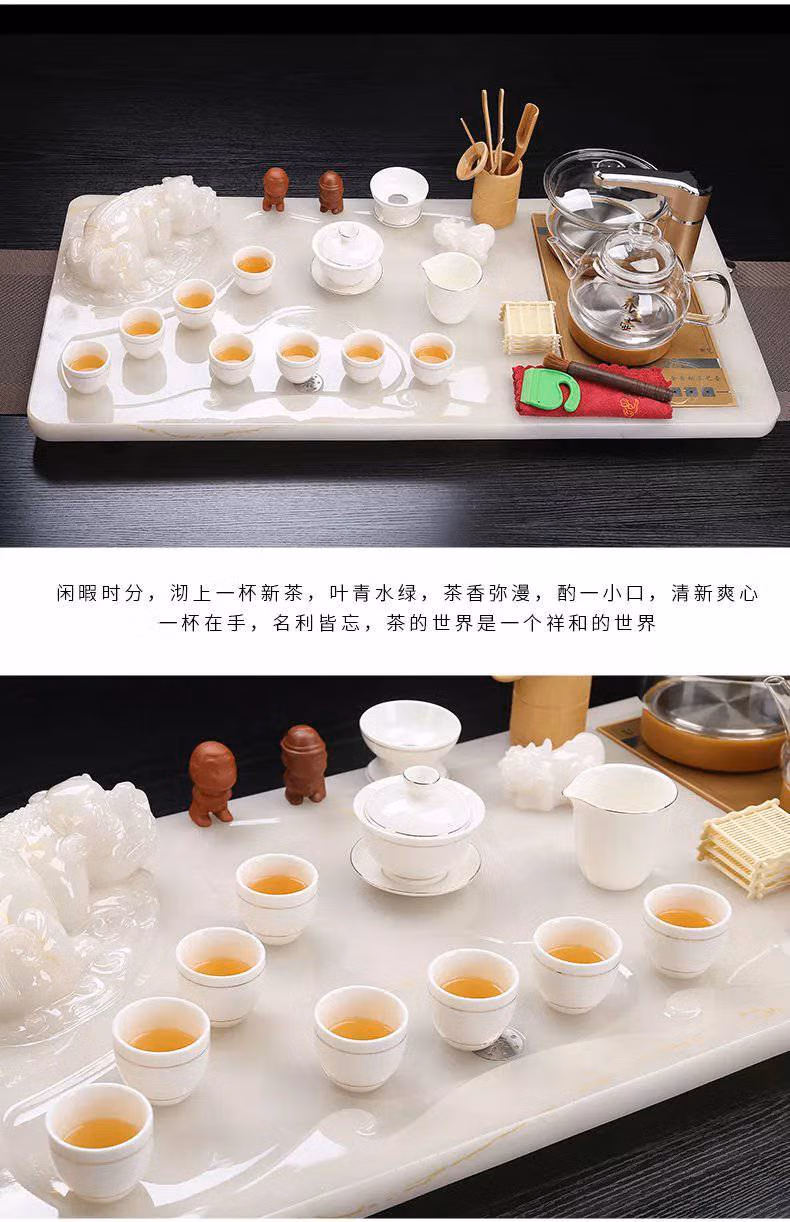 闲暇时分，沏上一杯新茶，叶青水绿，茶香弥漫，酌一小口，清新爽心
一杯在手，名利皆忘，茶的世界是一个祥和的世界