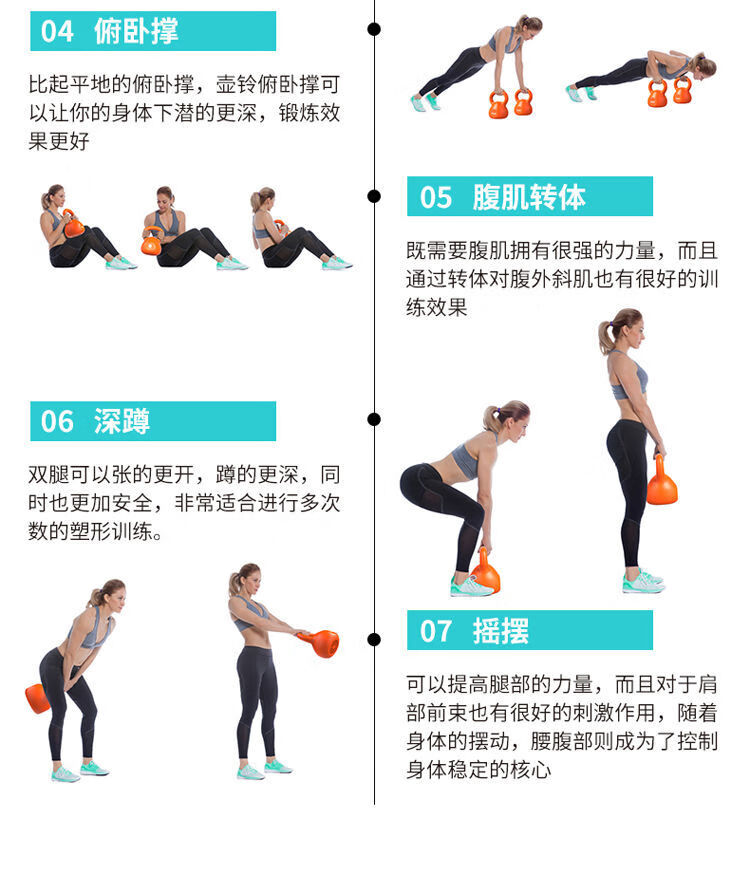 04 俯卧撑

比起平地的俯卧撑，壶铃俯卧撑可以让你的身体下潜的更深，锻炼效果更好

05 腹肌转体

既需要腹肌拥有很强的力量，而且通过转体对腹外斜肌也有很好的训练效果

06 深蹲

双腿可以张的更开，蹲的更深，同时也更加安全，非常适合进行多次数的塑形训练。

07 摇摆

可以提高腿部的力量，而且对于肩部前束也有很好的刺激作用，随着身体的摆动，腰腹部则成为了控制身体稳定的核心