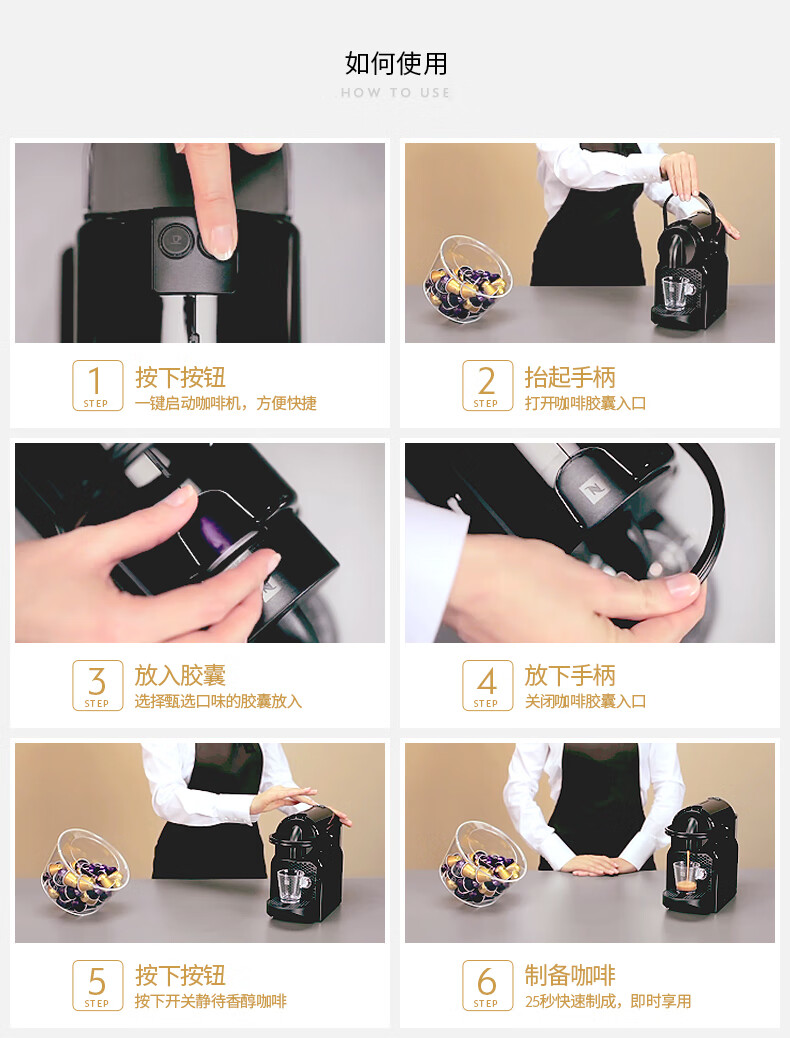 如何使用
HOW TO USE

1 STEP
按下按钮
一键启动咖啡机，方便快捷

2 STEP
抬起手柄
打开咖啡胶囊入口

3 STEP
放入胶囊
选择甄选口味的胶囊放入

4 STEP
放下手柄
关闭咖啡胶囊入口

5 STEP
按下按钮
按下开关静待香醇咖啡

6 STEP
制备咖啡
25秒快速制成，即时享用