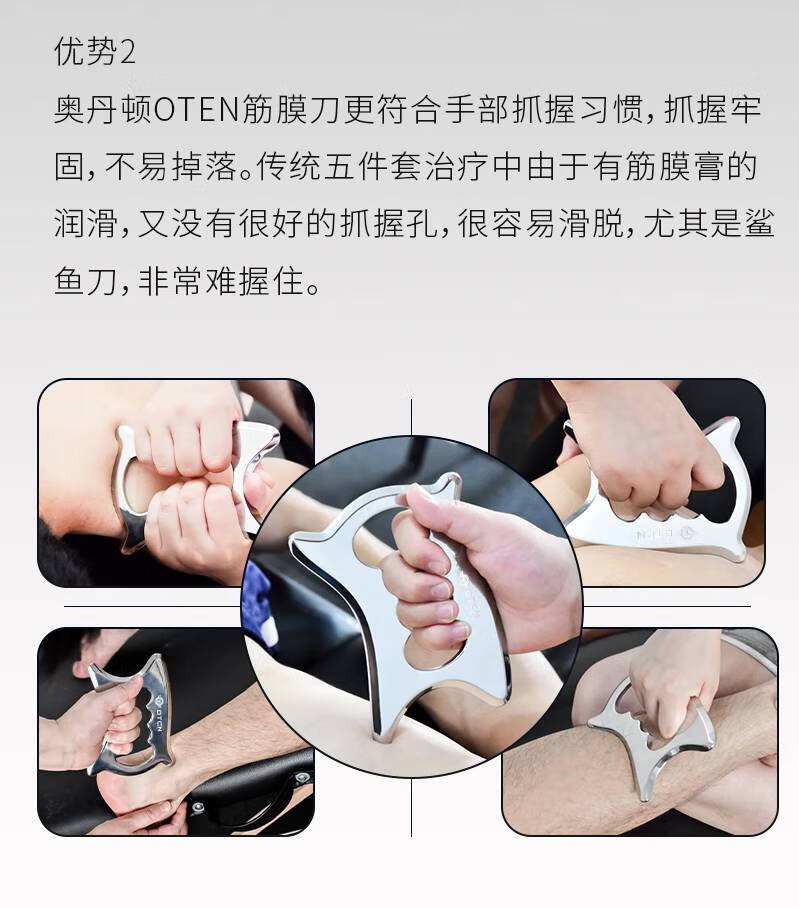 优势2

奥丹顿OTEN筋膜刀更符合手部抓握习惯，抓握牢固，不易掉落。传统五件套治疗中由于有筋膜膏的润滑，又没有很好的抓握孔，很容易滑脱，尤其是鲨鱼刀，非常难握住。

OTEN

OTEN