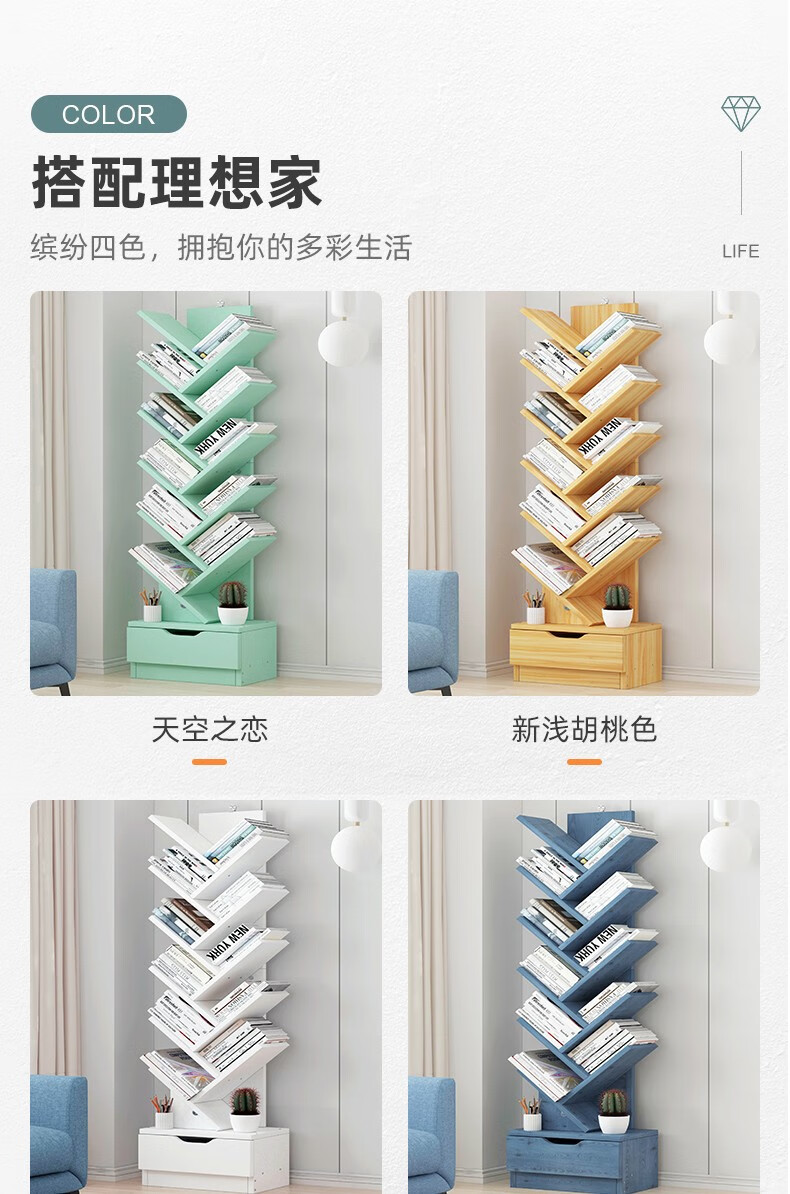 COLOR

搭配理想家

缤纷四色，拥抱你的多彩生活

LIFE

NEW YORK

天空之恋

NEW YORK

新浅胡桃色

NEW YORK

NEW YORK