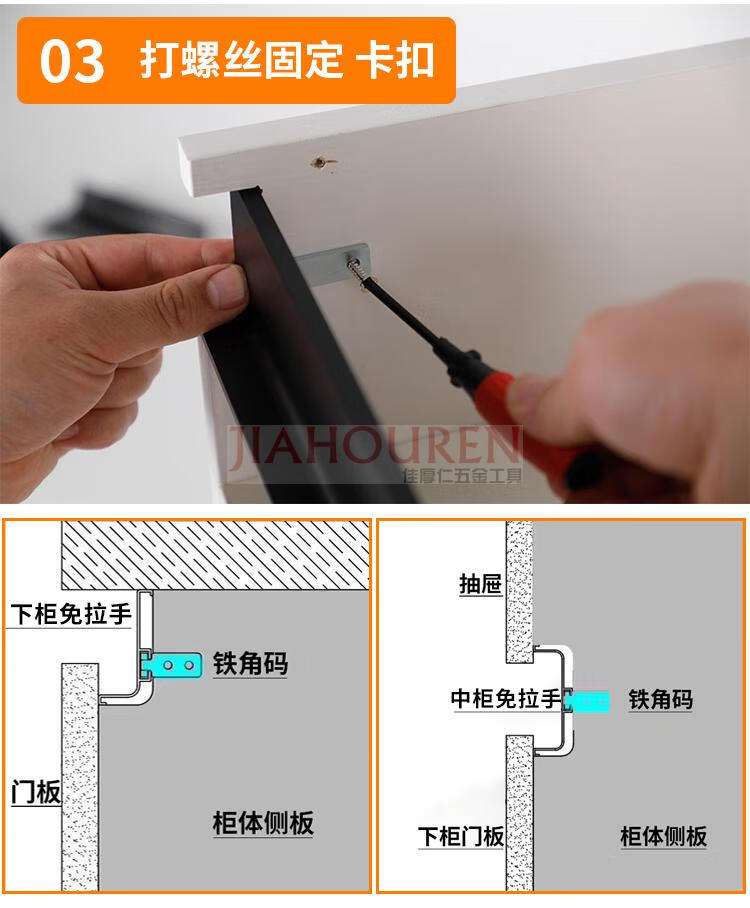 03 打螺丝固定 卡扣

JIAHOUREN
佳厚仁五金工具

下柜免拉手
铁角码
门板
柜体侧板

抽屉
中柜免拉手
铁角码
下柜门板
柜体侧板