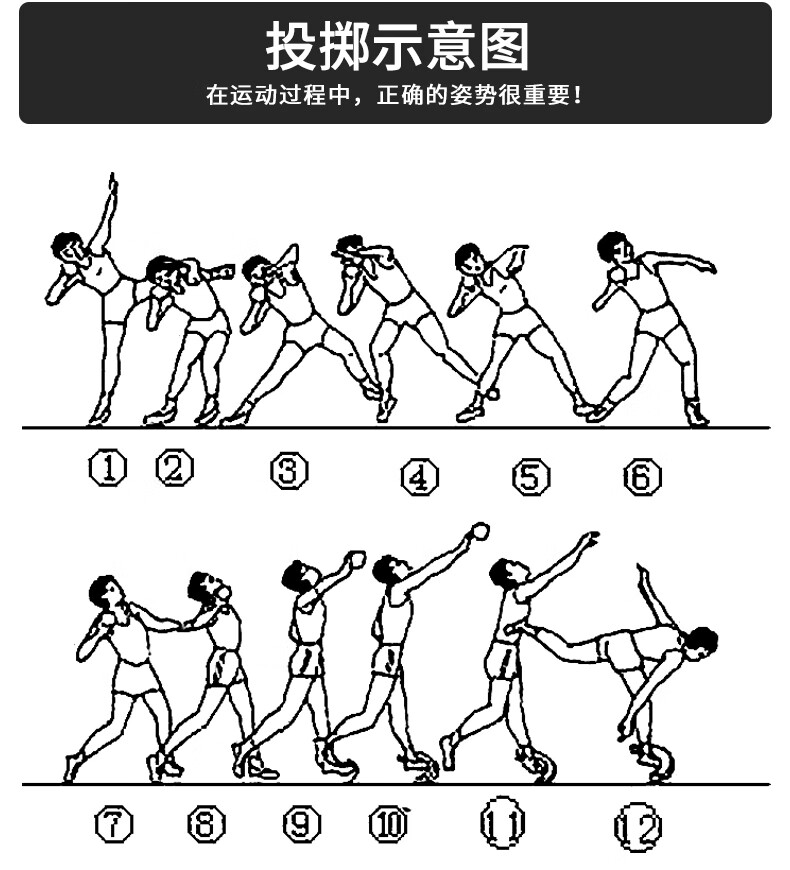 投掷示意图
在运动过程中，正确的姿势很重要！

①	②	③	④	⑤	⑥

⑦	⑧	⑨	⑩	⑪	⑫