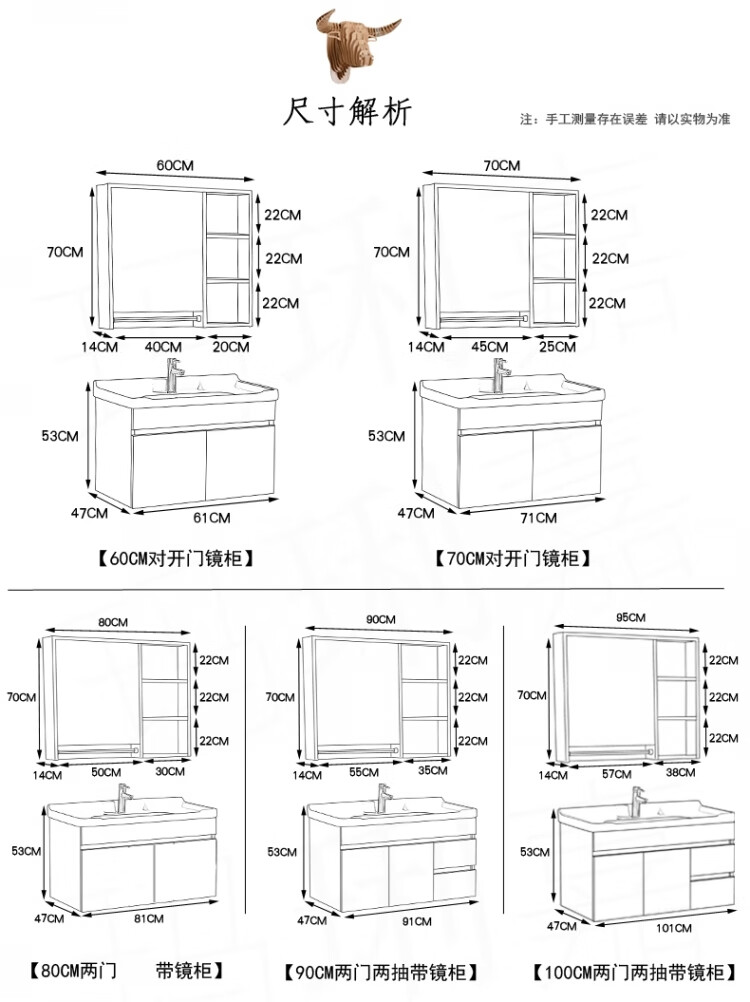 尺寸解析

注：手工测量存在误差 请以实物为准

60CM
70CM
22CM
22CM
22CM
14CM 40CM 20CM
53CM
47CM 61CM
【60CM对开门镜柜】

70CM
70CM
22CM
22CM
22CM
14CM 45CM 25CM
53CM
47CM 71CM
【70CM对开门镜柜】

80CM
70CM
22CM
22CM
22CM
14CM 50CM 30CM
53CM
47CM 81CM
【80CM两门 带镜柜】

90CM
70CM
22CM
22CM
22CM
14CM 55CM 35CM
53CM
47CM 91CM
【90CM两门两抽带镜柜】

95CM
70CM
22CM
22CM
22CM
14CM 57CM 38CM
53CM
47CM 101CM
【100CM两门两抽带镜柜】