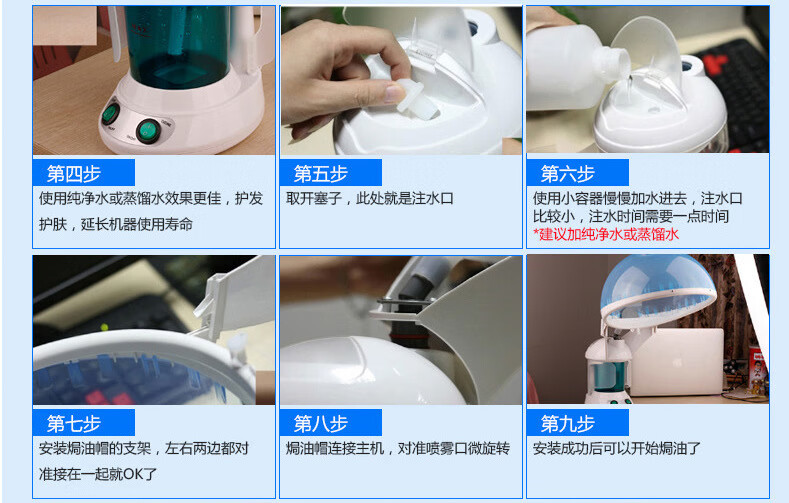 第四步
使用纯净水或蒸馏水效果更佳，护发护肤，延长机器使用寿命

第五步
取开塞子，此处就是注水口

第六步
使用小容器慢慢加水进去，注水口比较小，注水时间需要一点时间
*建议加纯净水或蒸馏水

第七步
安装焗油帽的支架，左右两边都对准接在一起就OK了

第八步
焗油帽连接主机，对准喷雾口微旋转

第九步
安装成功后可以开始焗油了