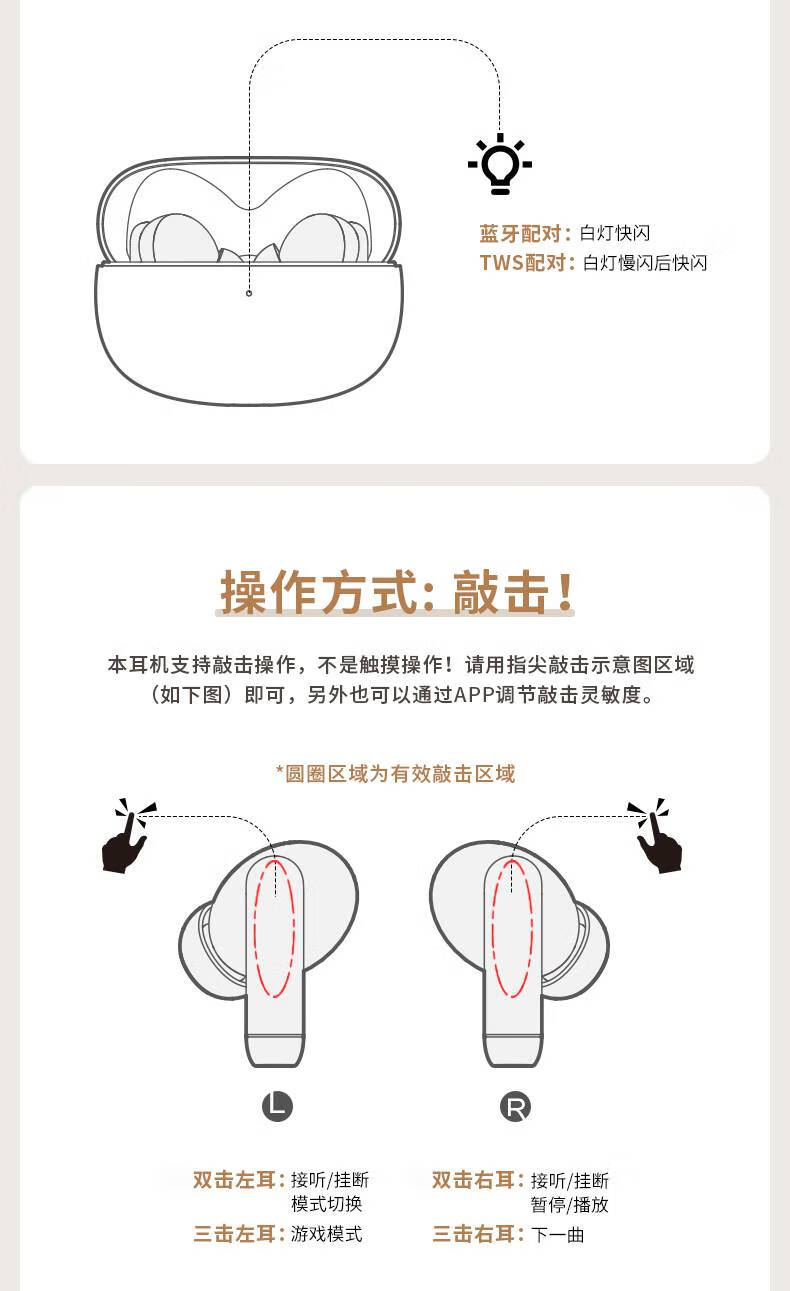 蓝牙配对：白灯快闪
TWS配对：白灯慢闪后快闪

操作方式：敲击！

本耳机支持敲击操作，不是触摸操作！请用指尖敲击示意图区域（如下图）即可，另外也可以通过APP调节敲击灵敏度。

*圆圈区域为有效敲击区域

L

R

双击左耳：接听/挂断
模式切换
三击左耳：游戏模式

双击右耳：接听/挂断
暂停/播放
三击右耳：下一曲