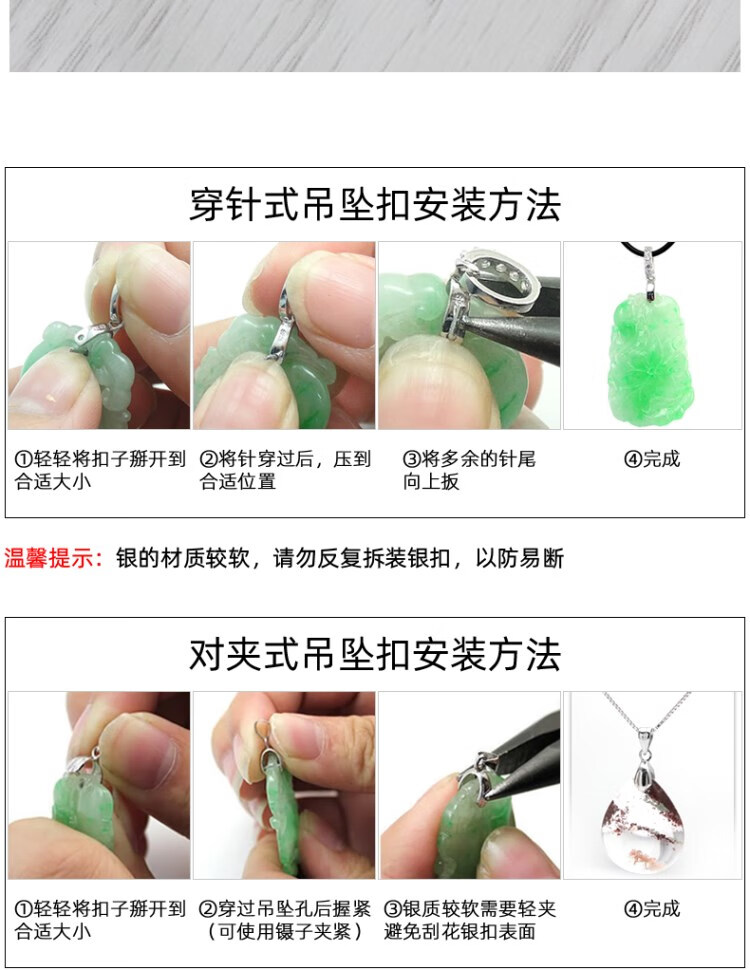 穿针式吊坠扣安装方法

①轻轻将扣子掰开到合适大小

②将针穿过后，压到合适位置

③将多余的针尾向上扳

④完成

温馨提示：银的材质较软，请勿反复拆装银扣，以防易断

对夹式吊坠扣安装方法

①轻轻将扣子掰开到合适大小

②穿过吊坠孔后握紧（可使用镊子夹紧）

③银质较软需要轻夹避免刮花银扣表面

④完成