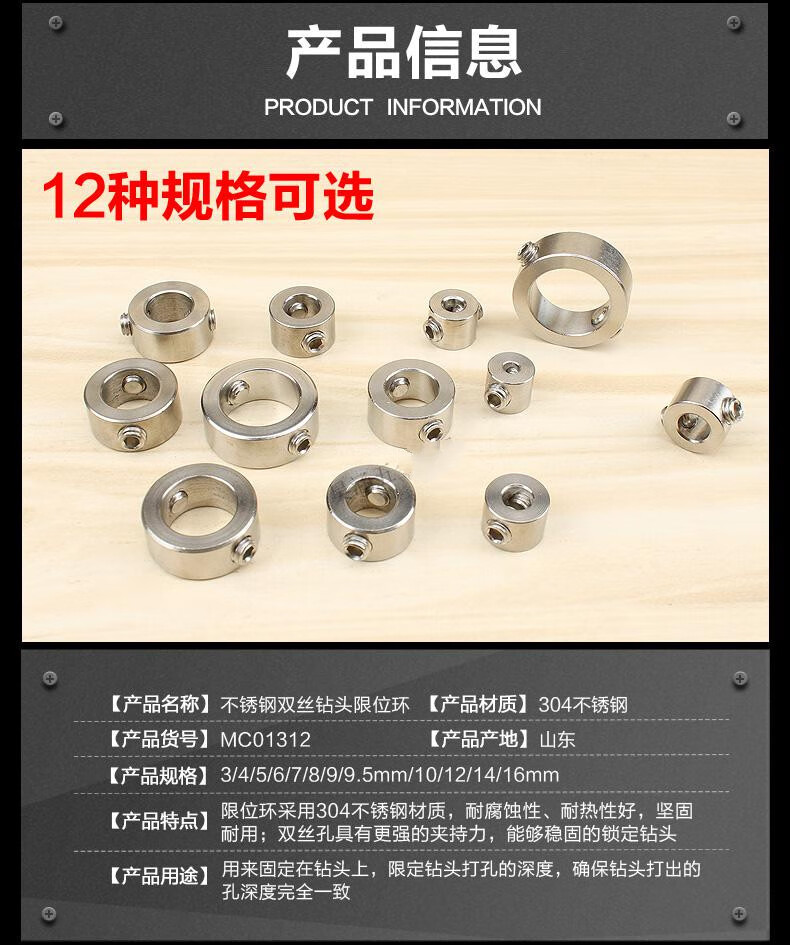 产品信息
PRODUCT INFORMATION

12种规格可选

【产品名称】不锈钢双丝钻头限位环 【产品材质】304不锈钢

【产品货号】MC01312 【产品产地】山东

【产品规格】3/4/5/6/7/8/9/9.5mm/10/12/14/16mm

【产品特点】限位环采用304不锈钢材质，耐腐蚀性、耐热性好，坚固耐用；双丝孔具有更强的夹持力，能够稳固的锁定钻头

【产品用途】用来固定在钻头上，限定钻头打孔的深度，确保钻头打出的孔深度完全一致