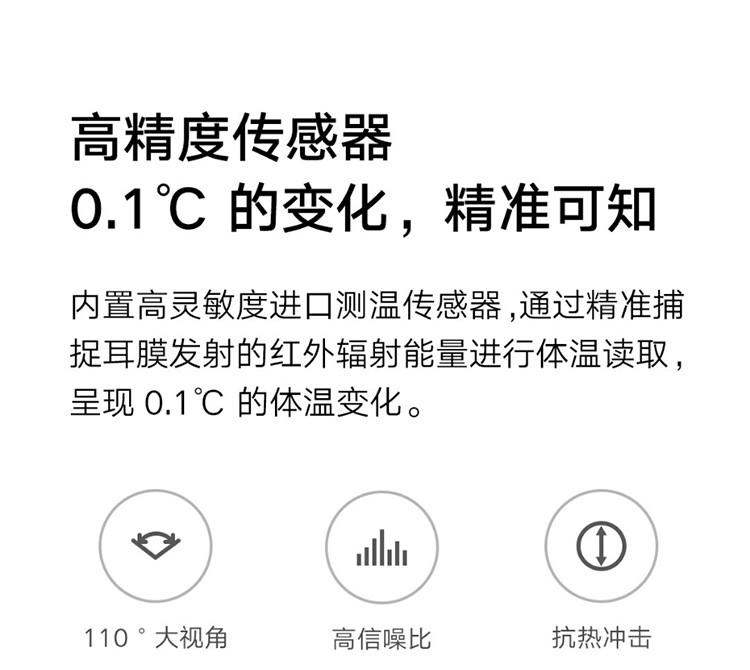 高精度传感器
0.1℃的变化，精准可知

内置高灵敏度进口测温传感器,通过精准捕捉耳膜发射的红外辐射能量进行体温读取,呈现0.1℃的体温变化。

110°大视角 高信噪比 抗热冲击