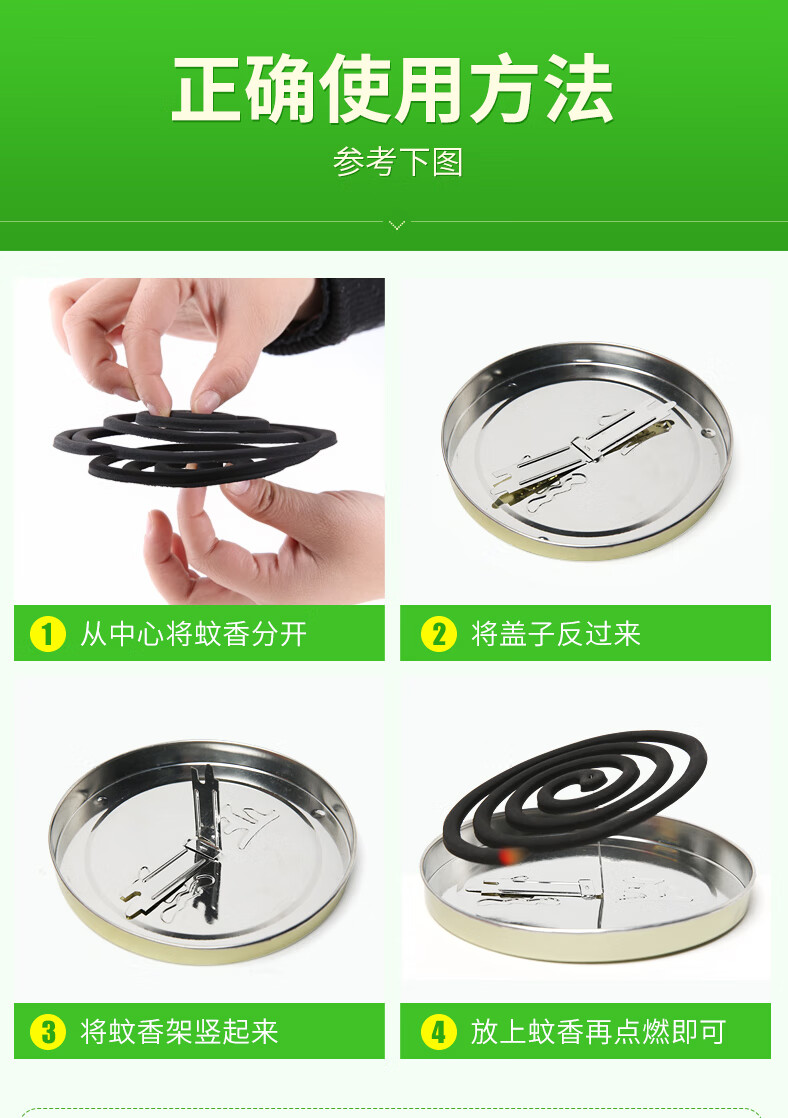 正确使用方法
参考下图

1 从中心将蚊香分开

2 将盖子反过来

3 将蚊香架竖起来

4 放上蚊香再点燃即可