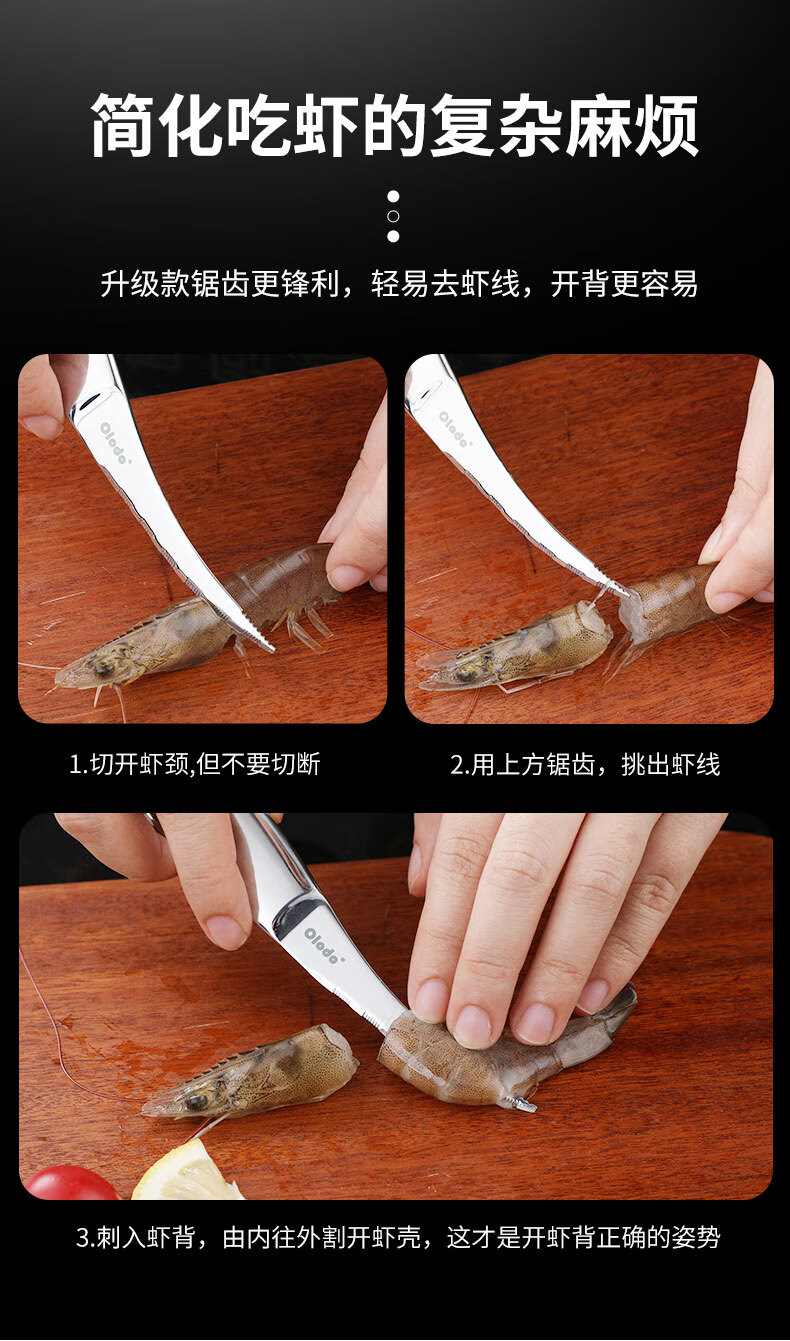 简化吃虾的复杂麻烦

升级款锯齿更锋利，轻易去虾线，开背更容易

Olodo

Olodo

1.切开虾颈,但不要切断

2.用上方锯齿，挑出虾线

Olodo

3.刺入虾背，由内往外割开虾壳，这才是开虾背正确的姿势