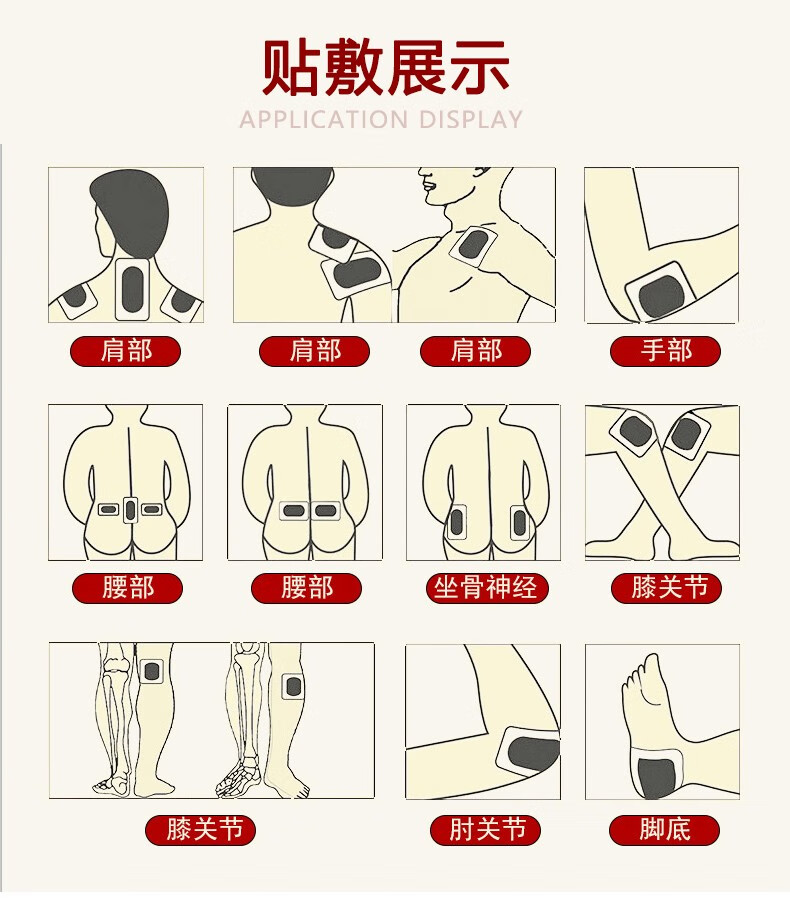 贴敷展示
APPLICATION DISPLAY

肩部

肩部

肩部

手部

腰部

腰部

坐骨神经

膝关节

膝关节

肘关节

脚底