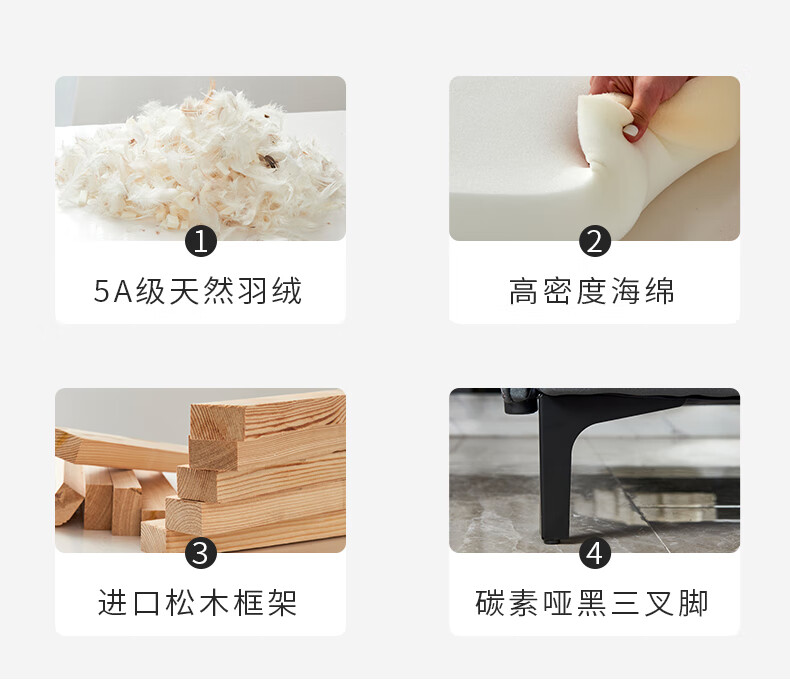 1
5A级天然羽绒

2
高密度海绵

3
进口松木框架

4
碳素哑黑三叉脚