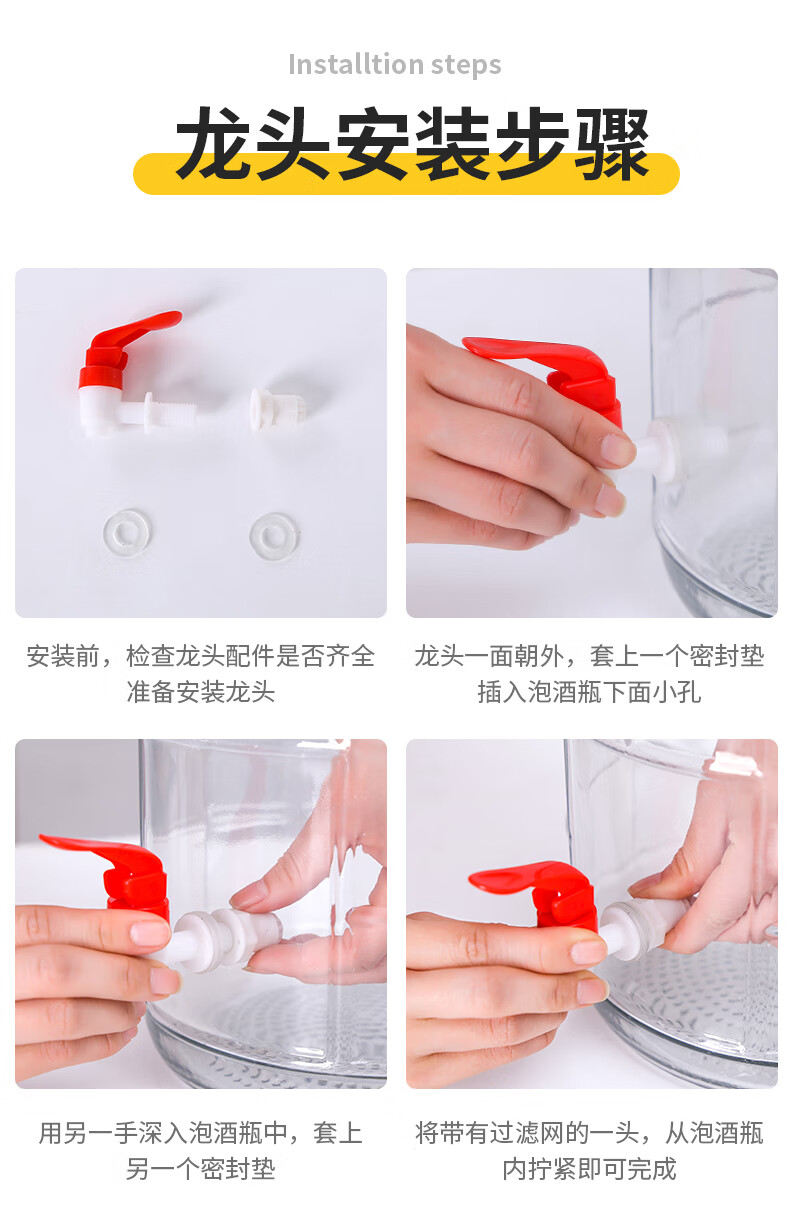 Installtion steps

龙头安装步骤

安装前，检查龙头配件是否齐全
准备安装龙头

龙头一面朝外，套上一个密封垫
插入泡酒瓶下面小孔

用另一手深入泡酒瓶中，套上
另一个密封垫

将带有过滤网的一头，从泡酒瓶
内拧紧即可完成