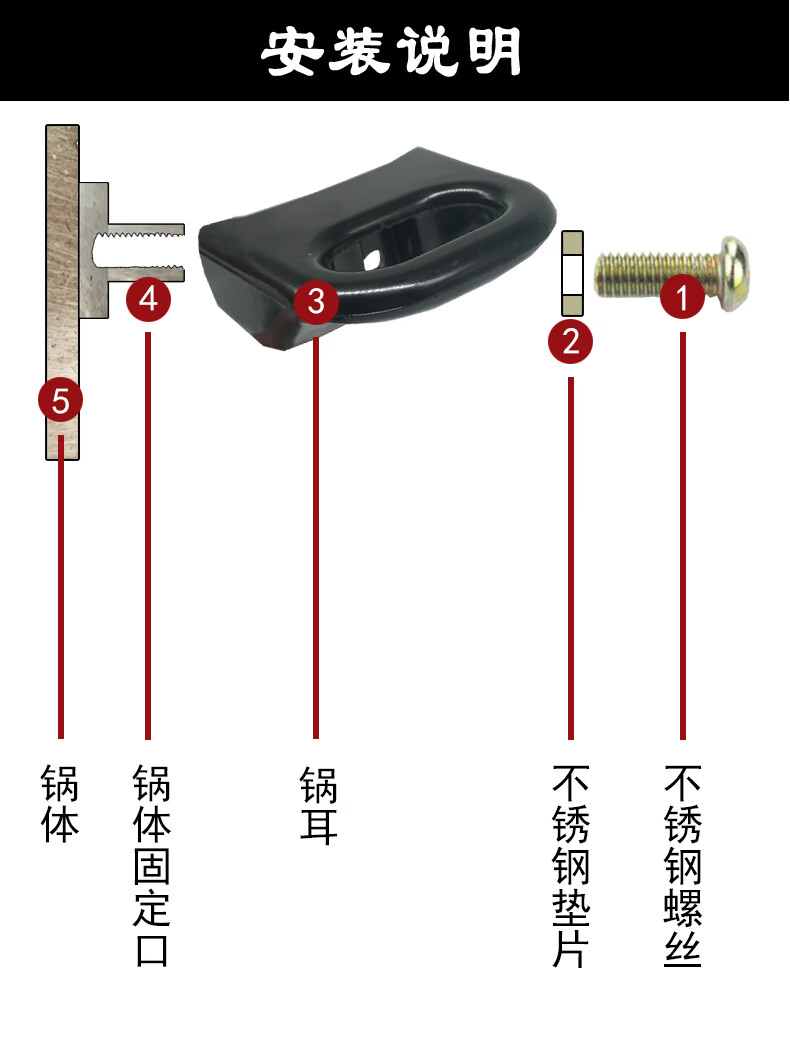 安装说明

5

4

3

2

1

锅体

锅体固定口

锅耳

不锈钢垫片

不锈钢螺丝