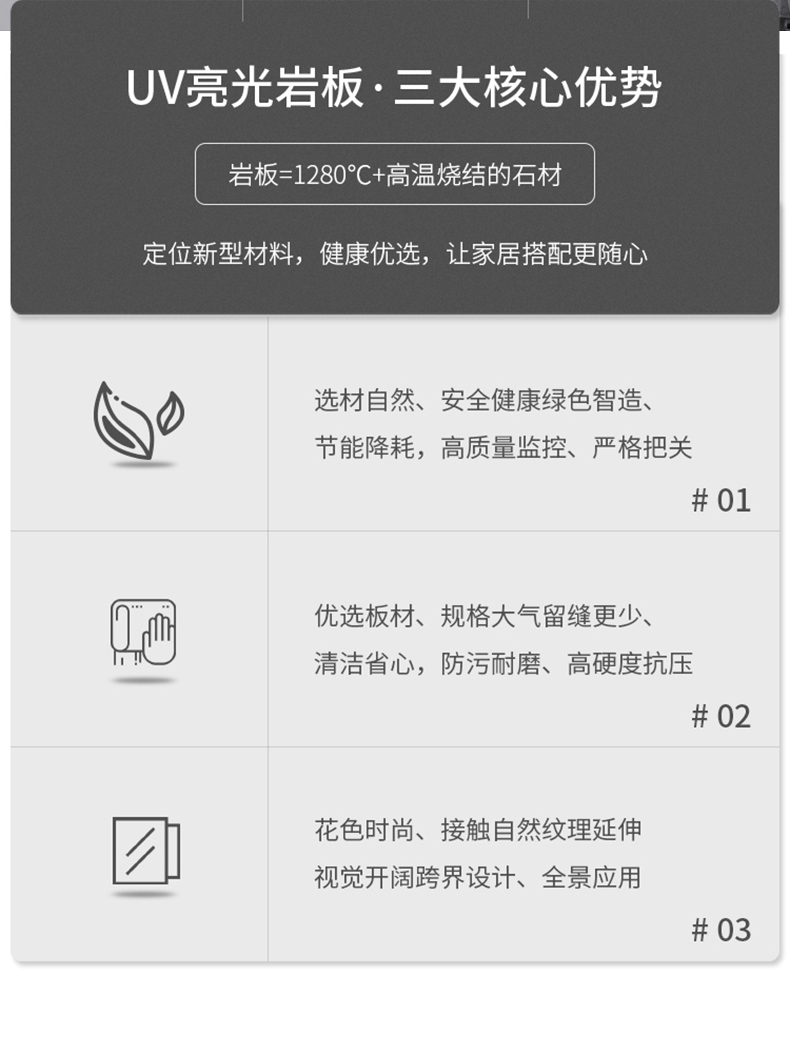 UV亮光岩板·三大核心优势

岩板=1280°C+高温烧结的石材

定位新型材料，健康优选，让家居搭配更随心

选材自然、安全健康绿色智造、
节能降耗，高质量监控、严格把关

# 01

优选板材、规格大气留缝更少、
清洁省心，防污耐磨、高硬度抗压

# 02

花色时尚、接触自然纹理延伸
视觉开阔跨界设计、全景应用

# 03