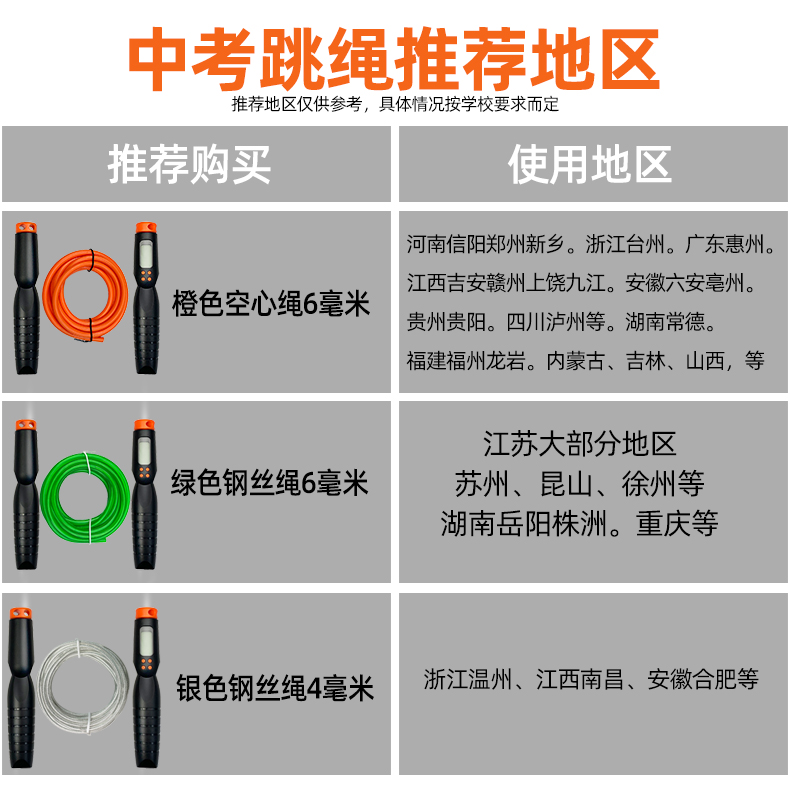 中考跳绳推荐地区

推荐地区仅供参考，具体情况按学校要求而定

| 推荐购买 | 使用地区 |
|---|---|
| 橙色空心绳6毫米 | 河南信阳郑州新乡。浙江台州。广东惠州。江西吉安赣州上饶九江。安徽六安亳州。贵州贵阳。四川泸州等。湖南常德。福建福州龙岩。内蒙古、吉林、山西，等 |
| 绿色钢丝绳6毫米 | 江苏大部分地区 苏州、昆山、徐州等 湖南岳阳株洲。重庆等 |
| 银色钢丝绳4毫米 | 浙江温州、江西南昌、安徽合肥等 |