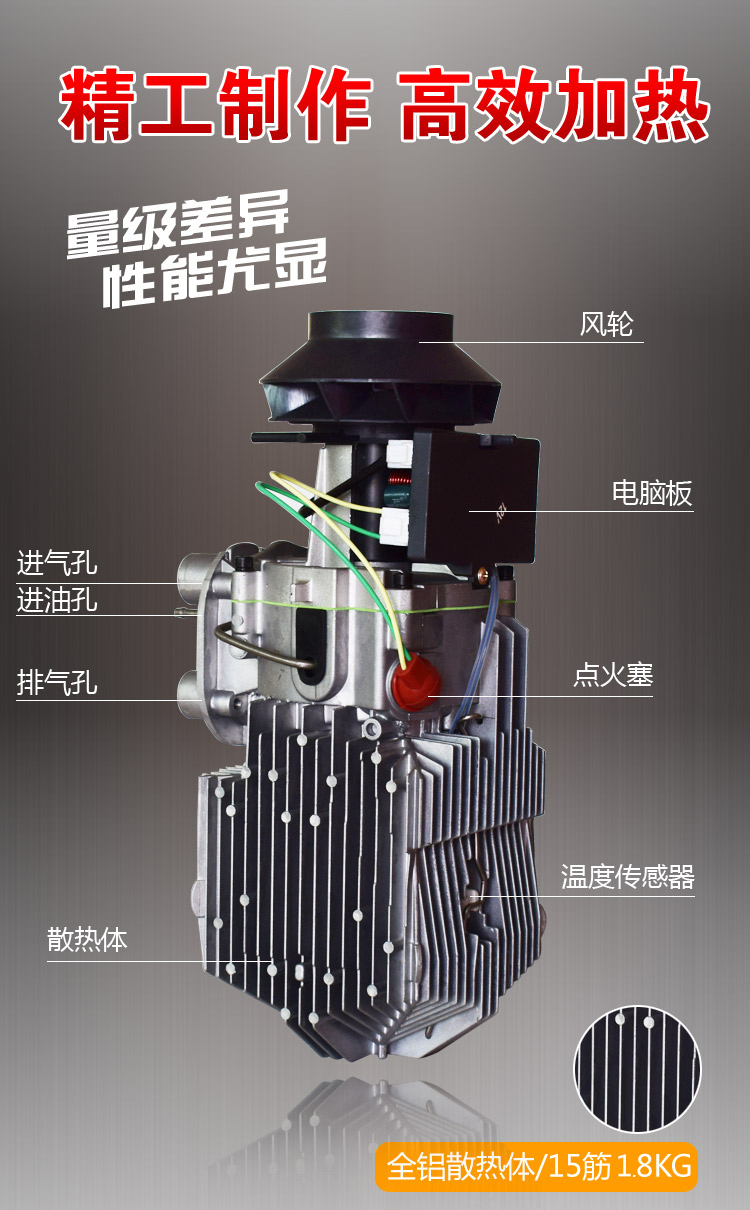 精工制作 高效加热

量级差异
性能尤显

风轮

电脑板

进气孔
进油孔

排气孔

点火塞

温度传感器

散热体

全铝散热体/15筋 1.8KG