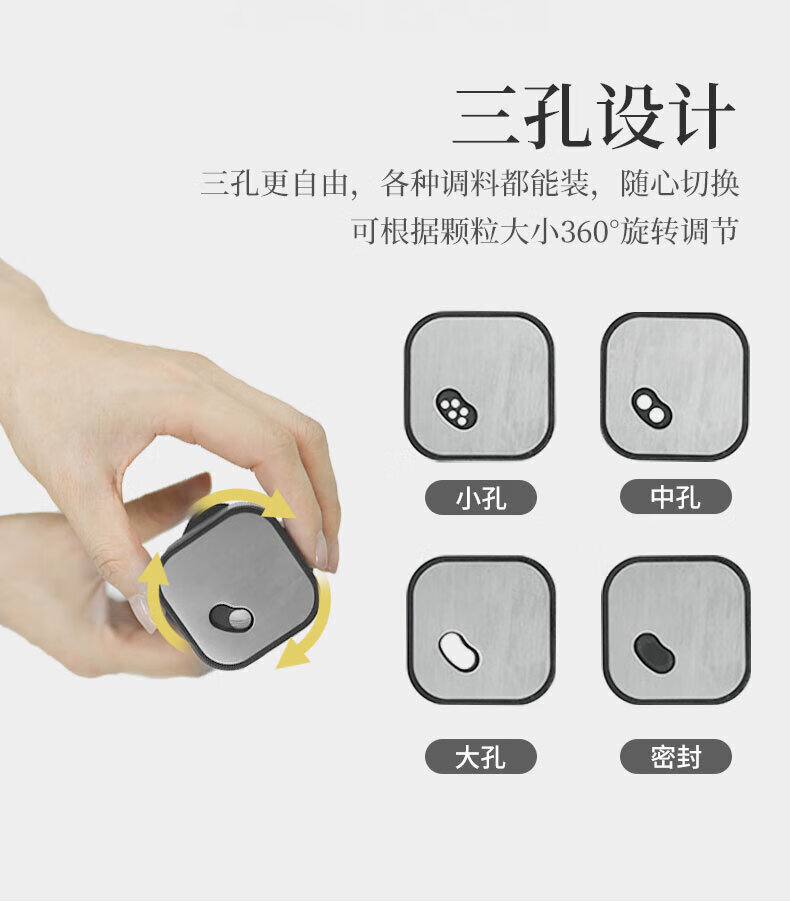 三孔设计

三孔更自由，各种调料都能装，随心切换
可根据颗粒大小360°旋转调节

小孔

中孔

大孔

密封