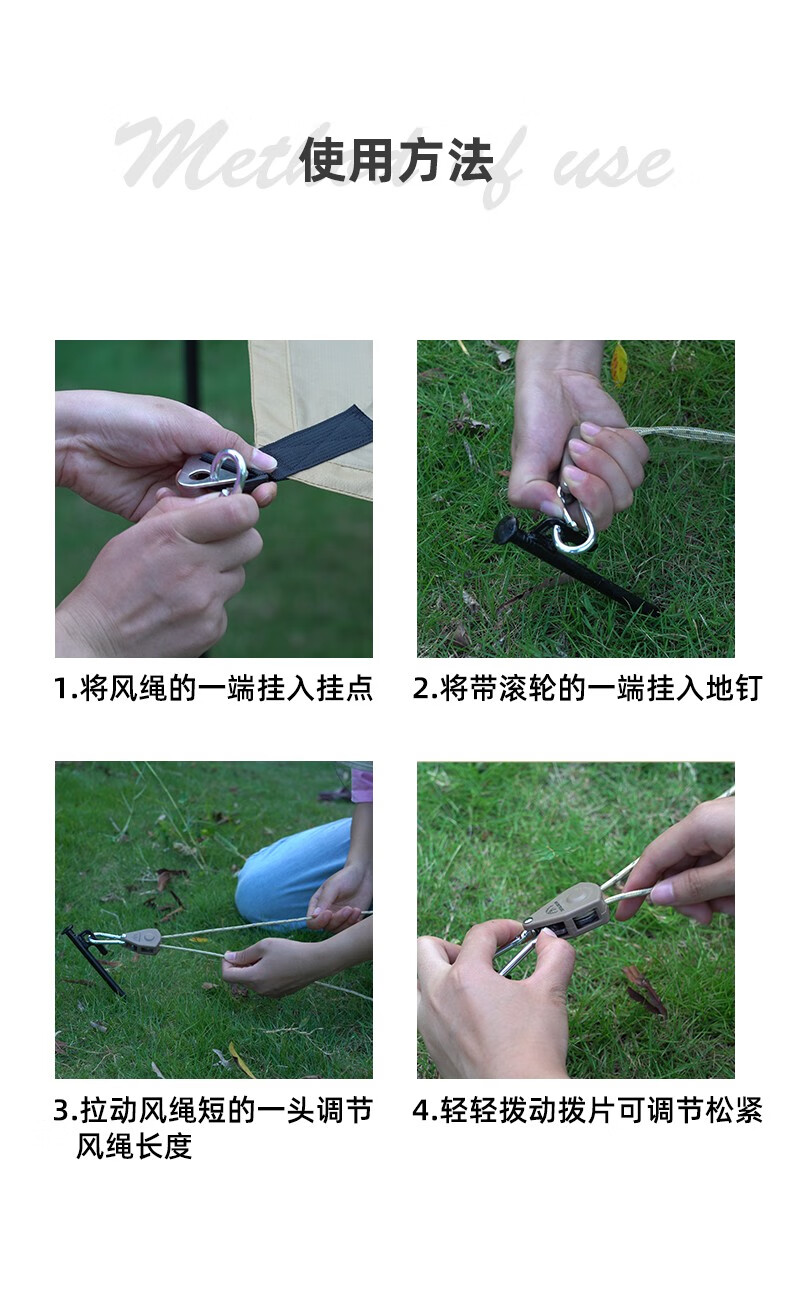 Method of use
使用方法

1.将风绳的一端挂入挂点

2.将带滚轮的一端挂入地钉

3.拉动风绳短的一头调节风绳长度

4.轻轻拨动拨片可调节松紧