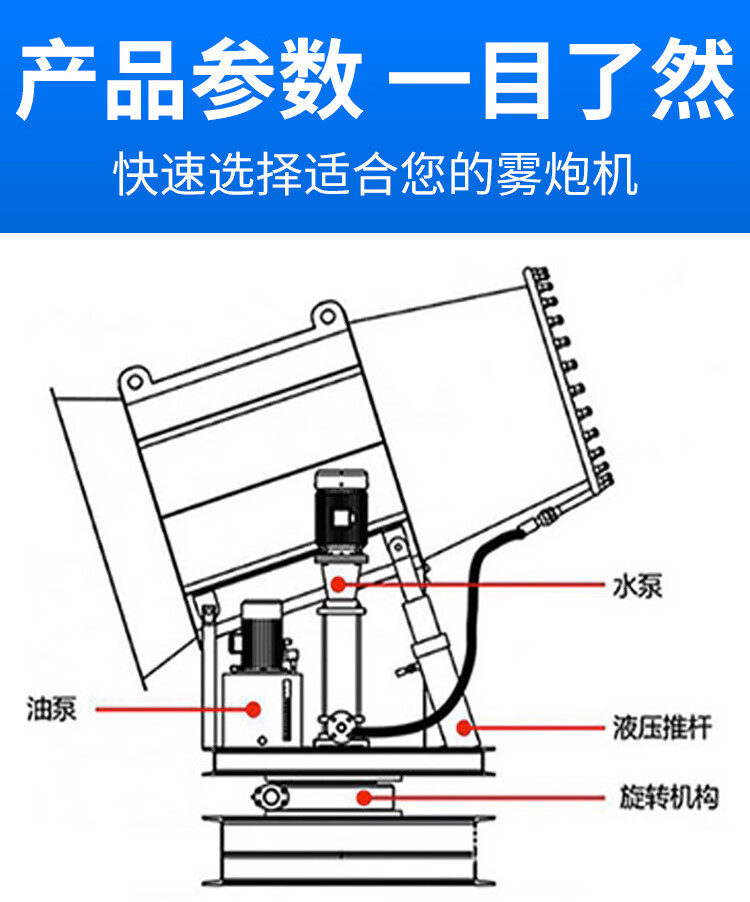 产品参数 一目了然

快速选择适合您的雾炮机

水泵

油泵

液压推杆

旋转机构