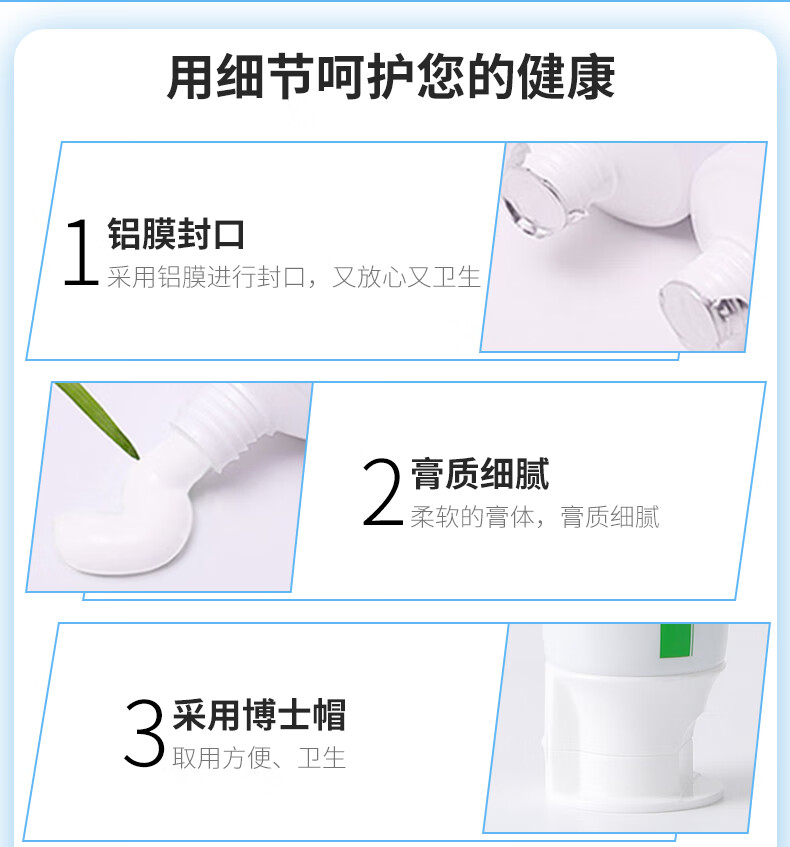 用细节呵护您的健康

1 铝膜封口
采用铝膜进行封口，又放心又卫生

2 膏质细腻
柔软的膏体，膏质细腻

3 采用博士帽
取用方便、卫生